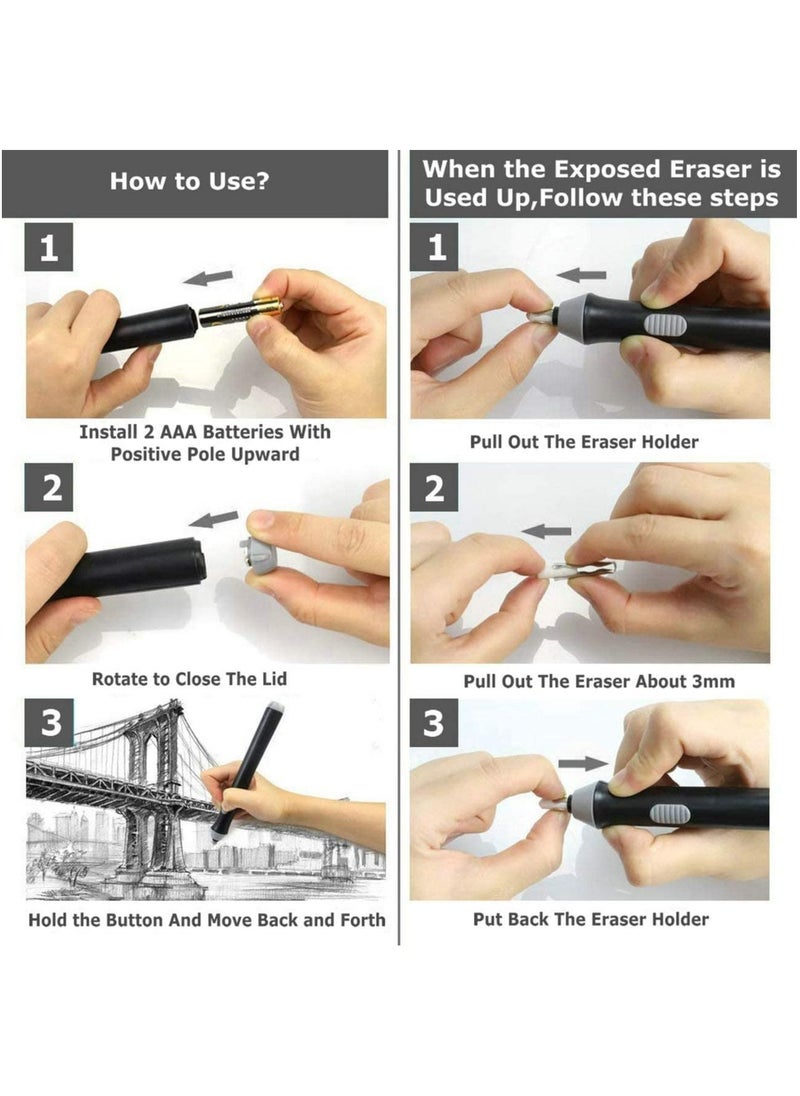 How to Use?

1

Install 2 AAA Batteries With Positive Pole Upward

2

Rotate to Close The Lid

3

Hold the Button And Move Back and Forth

When the Exposed Eraser is Used Up,Follow these steps

1

Pull Out The Eraser Holder

2

Pull Out The Eraser About 3mm

3

Put Back The Eraser Holder