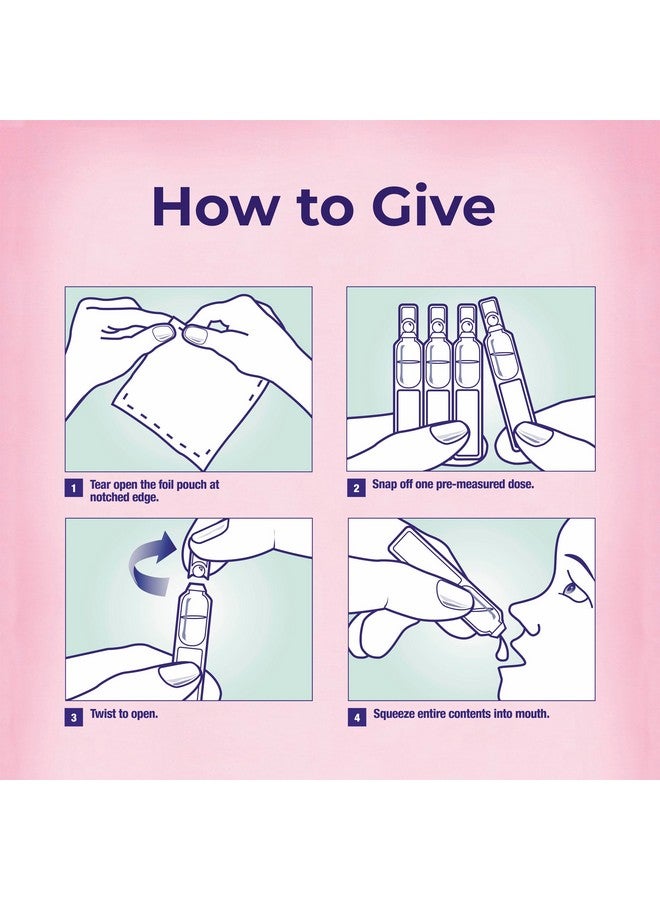 How to Give

1 Tear open the foil pouch at notched edge.

2 Snap off one pre-measured dose.

3 Twist to open.

4 Squeeze entire contents into mouth.