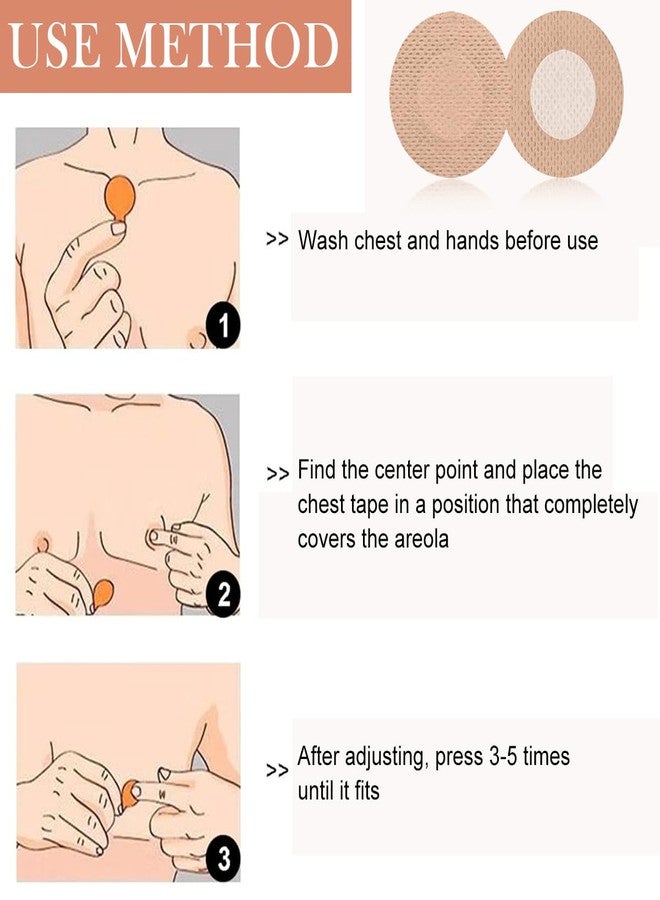 USE METHOD

1

>> Wash chest and hands before use

2

>> Find the center point and place the chest tape in a position that completely covers the areola

3

>> After adjusting, press 3-5 times until it fits