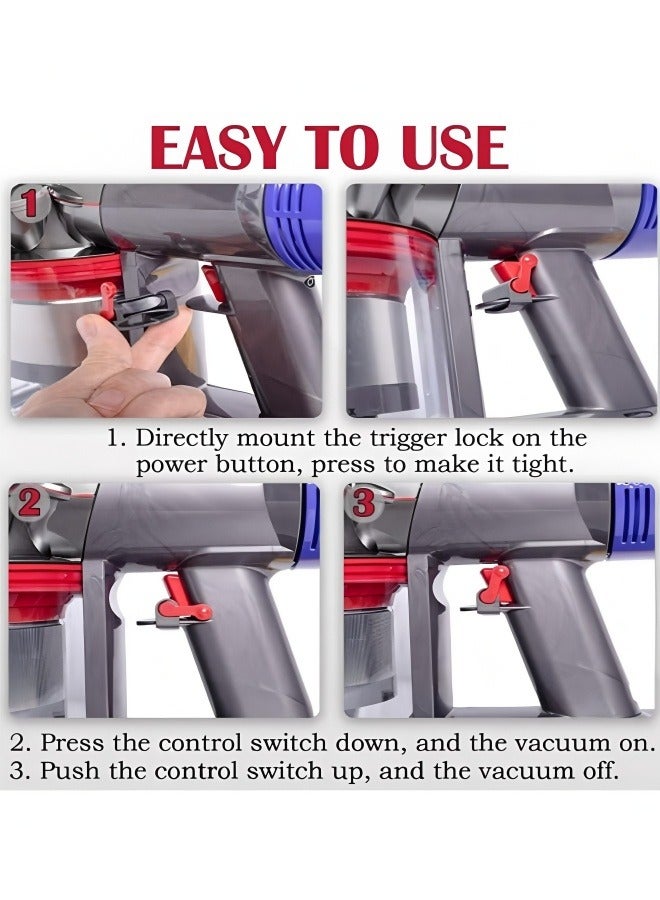 EASY TO USE

1

1. Directly mount the trigger lock on the power button, press to make it tight.

2

3

2. Press the control switch down, and the vacuum on.
3. Push the control switch up, and the vacuum off.