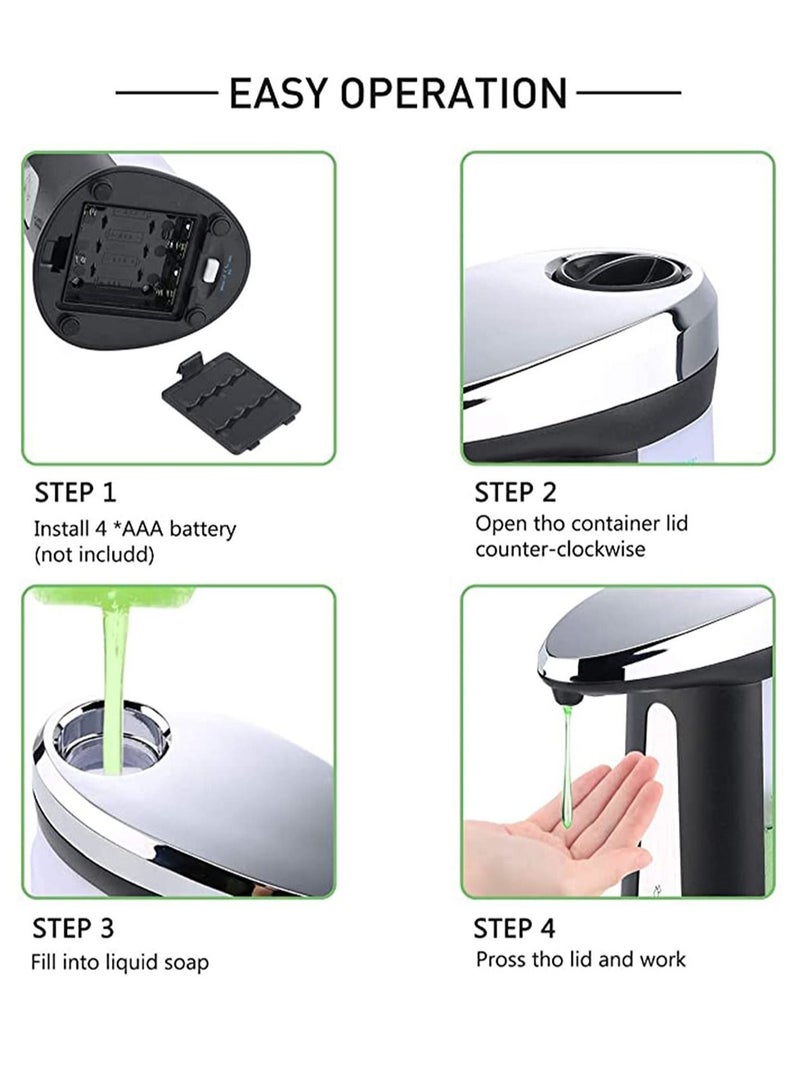 EASY OPERATION

STEP 1
Install 4 *AAA battery (not includd)

STEP 2
Open tho container lid counter-clockwise

STEP 3
Fill into liquid soap

STEP 4
Pross tho lid and work