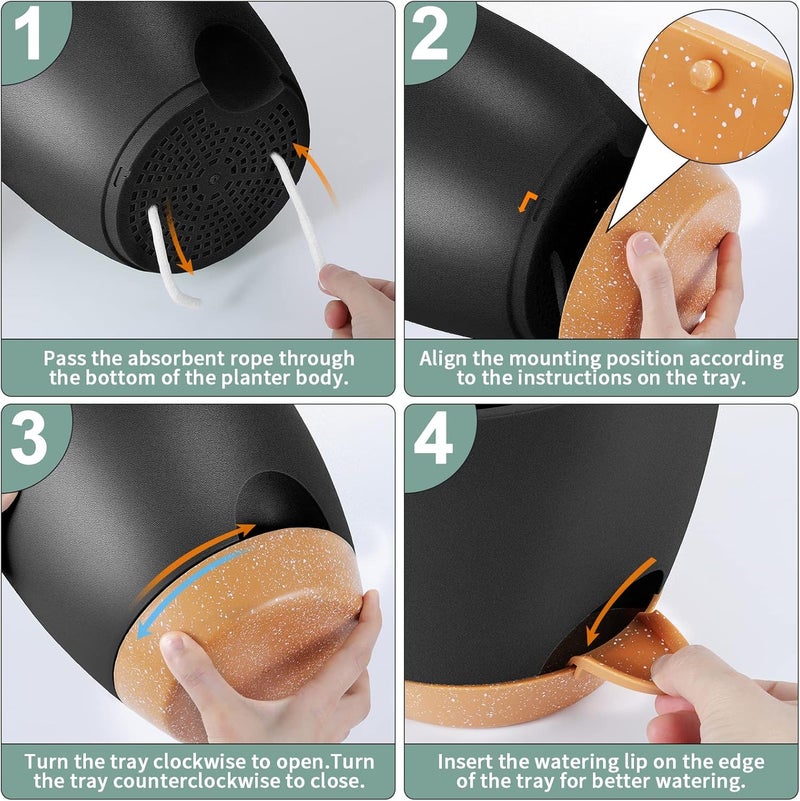 1

Pass the absorbent rope through the bottom of the planter body.

2

Align the mounting position according to the instructions on the tray.

3

Turn the tray clockwise to open.Turn the tray counterclockwise to close.

4

Insert the watering lip on the edge of the tray for better watering.