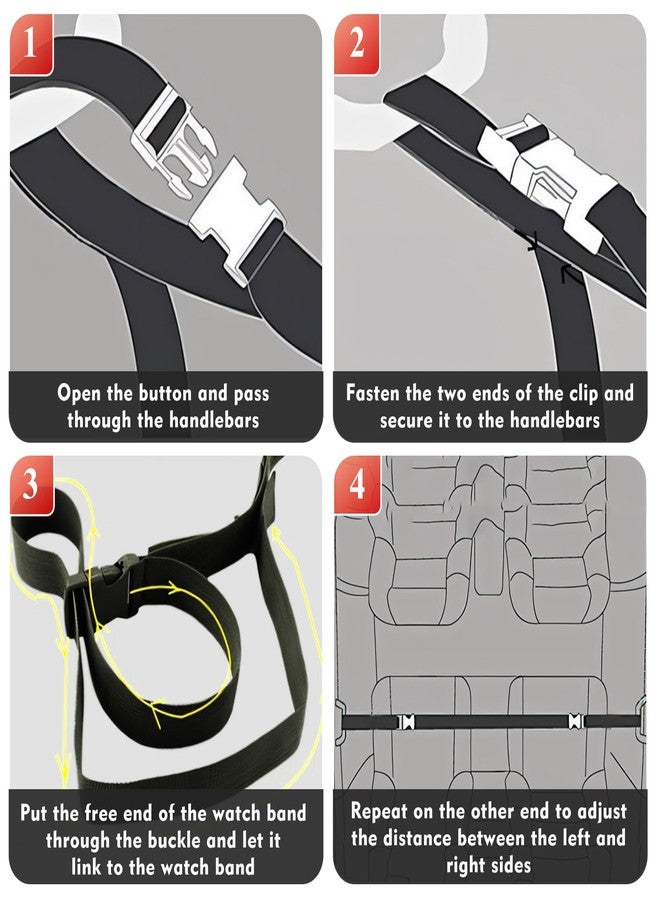 1
Open the button and pass through the handlebars

2
Fasten the two ends of the clip and secure it to the handlebars

3
Put the free end of the watch band through the buckle and let it link to the watch band

4
Repeat on the other end to adjust the distance between the left and right sides