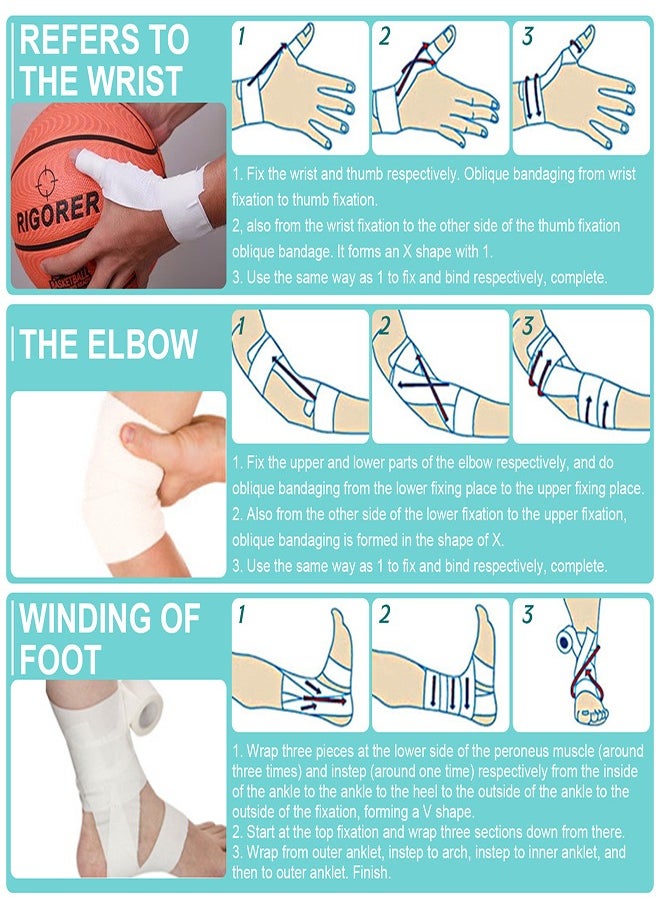 REFERS TO THE WRIST

RIGORER

BASKETBALL

1

2

3

1. Fix the wrist and thumb respectively. Oblique bandaging from wrist fixation to thumb fixation.

2, also from the wrist fixation to the other side of the thumb fixation oblique bandage. It forms an X shape with 1.

3. Use the same way as 1 to fix and bind respectively, complete.

THE ELBOW

1

2

3

1. Fix the upper and lower parts of the elbow respectively, and do oblique bandaging from the lower fixing place to the upper fixing place.

2. Also from the other side of the lower fixation to the upper fixation, oblique bandaging is formed in the shape of X.

3. Use the same way as 1 to fix and bind respectively, complete.

WINDING OF FOOT

1

2

3

1. Wrap three pieces at the lower side of the peroneus muscle (around three times) and instep (around one time) respectively from the inside of the ankle to the ankle to the heel to the outside of the ankle to the outside of the fixation, forming a V shape.

2. Start at the top fixation and wrap three sections down from there.

3. Wrap from outer anklet, instep to arch, instep to inner anklet, and then to outer anklet. Finish.