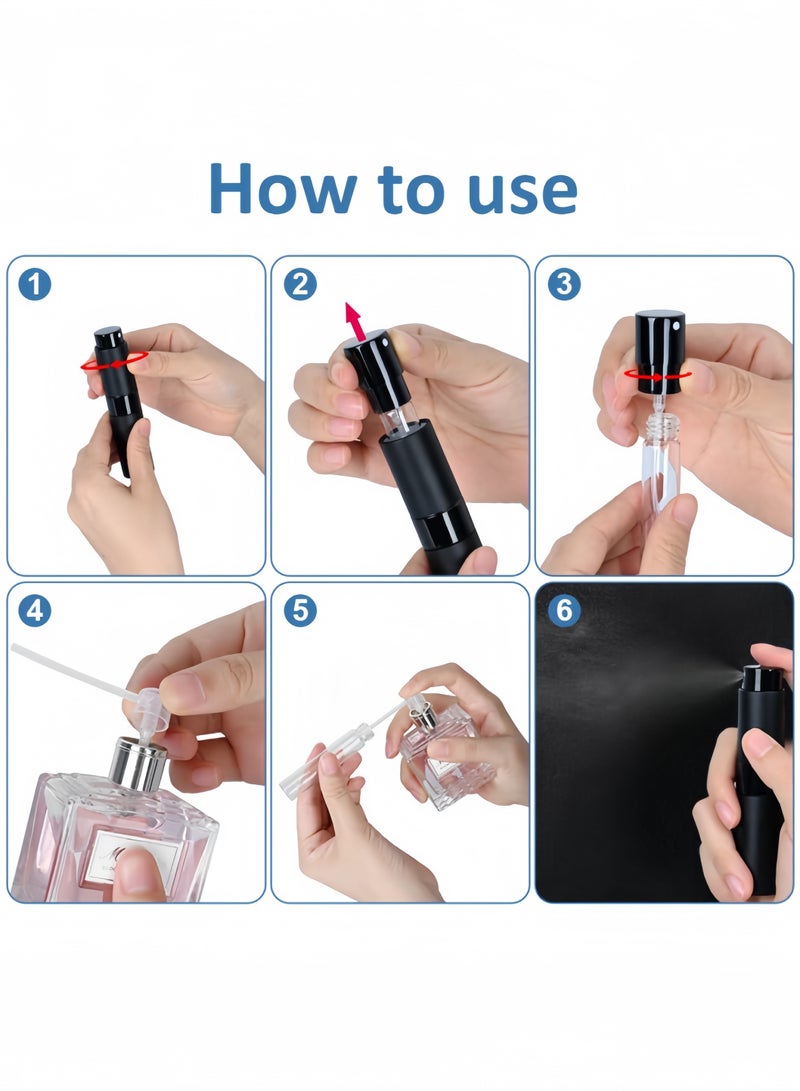 How to use

1

2

3

4

5

6