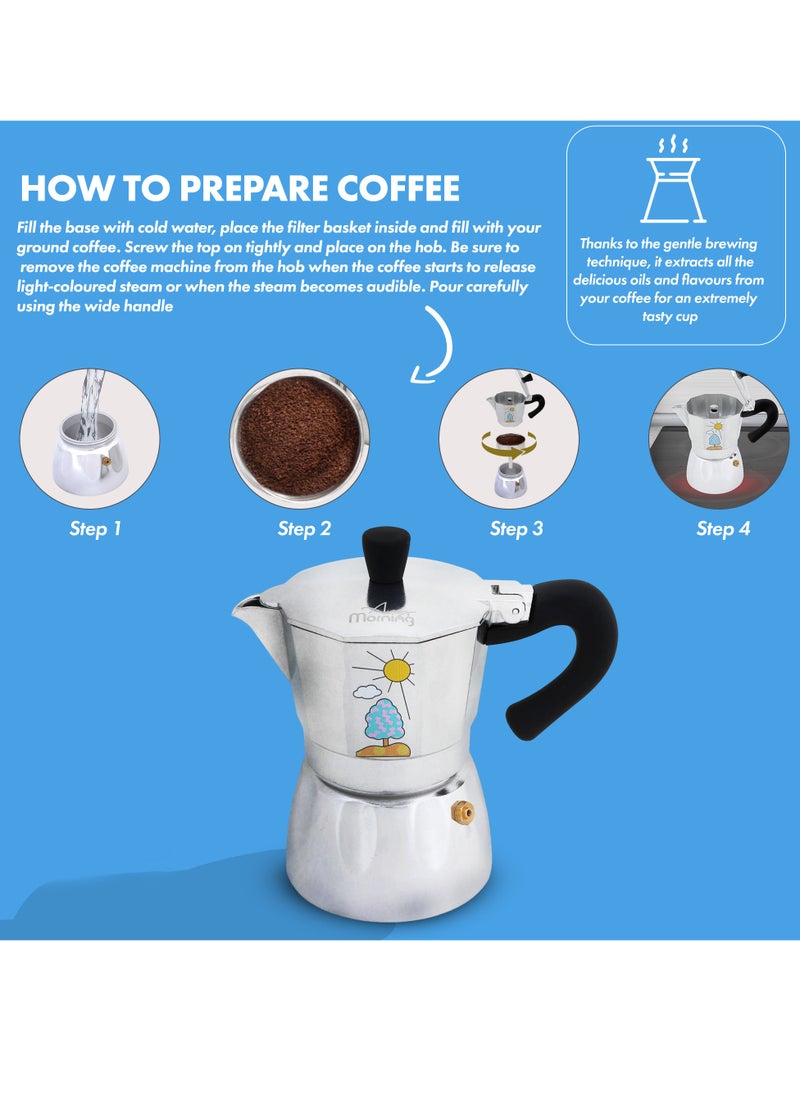 HOW TO PREPARE COFFEE

Fill the base with cold water, place the filter basket inside and fill with your ground coffee. Screw the top on tightly and place on the hob. Be sure to remove the coffee machine from the hob when the coffee starts to release light-coloured steam or when the steam becomes audible. Pour carefully using the wide handle

Thanks to the gentle brewing technique, it extracts all the delicious oils and flavours from your coffee for an extremely tasty cup

Step 1

Step 2

Step 3

Step 4

Morning