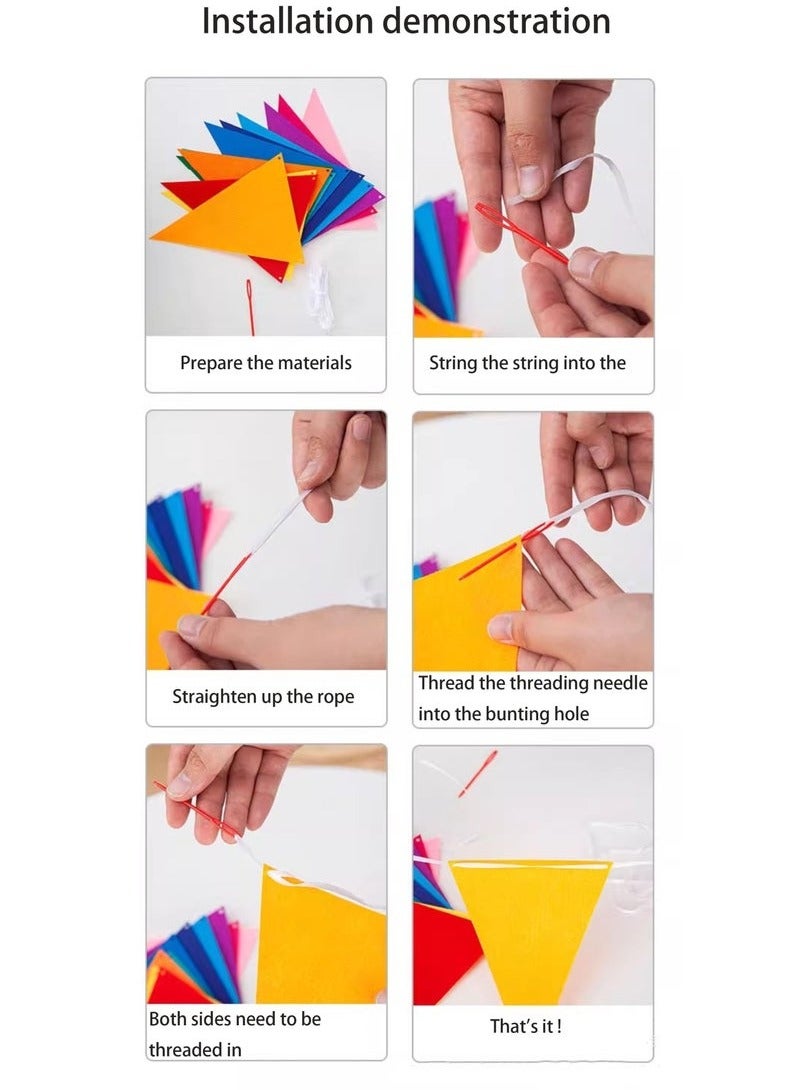 Installation demonstration

Prepare the materials

String the string into the

Straighten up the rope

Thread the threading needle into the bunting hole

Both sides need to be threaded in

That's it !