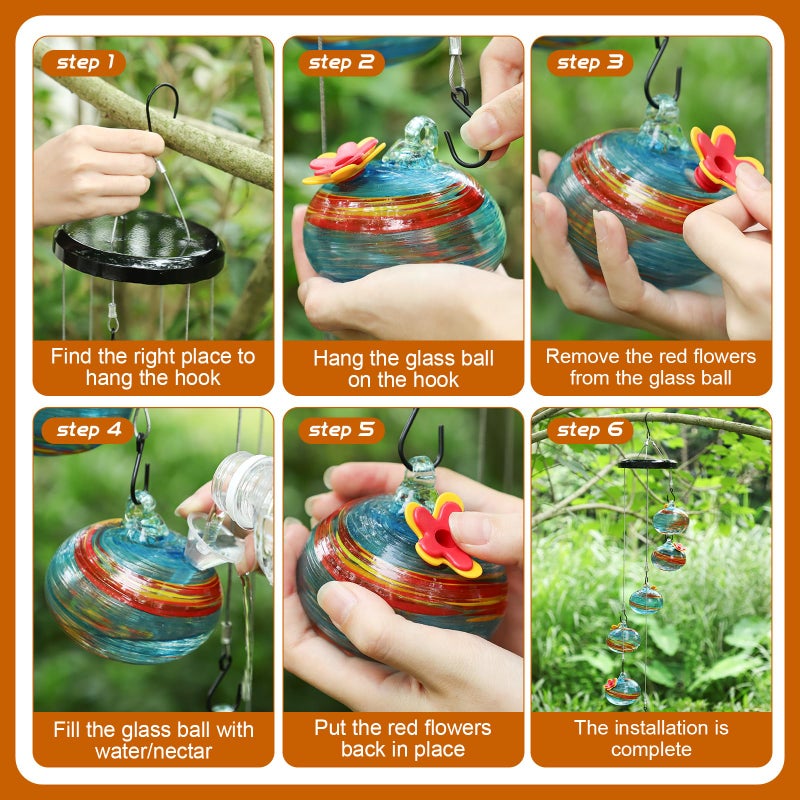 step 1
Find the right place to hang the hook

step 2
Hang the glass ball on the hook

step 3
Remove the red flowers from the glass ball

step 4
Fill the glass ball with water/nectar

step 5
Put the red flowers back in place

step 6
The installation is complete