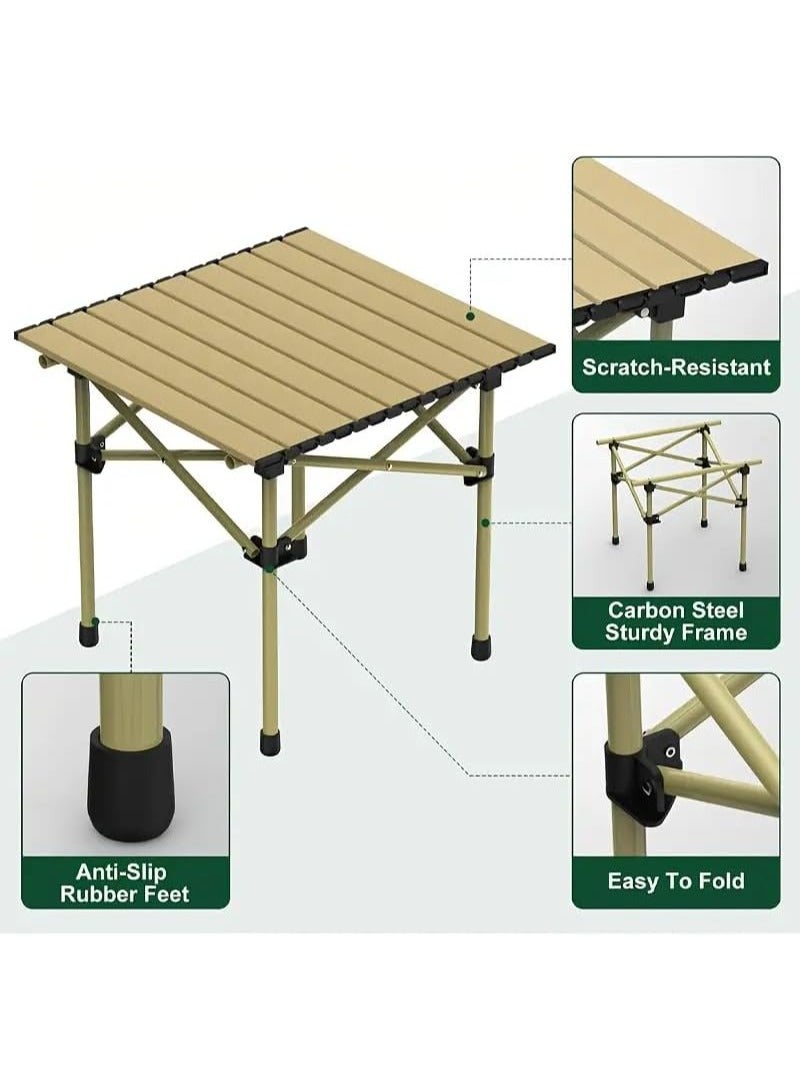 Scratch-Resistant

Carbon Steel Sturdy Frame

Anti-Slip Rubber Feet

Easy To Fold