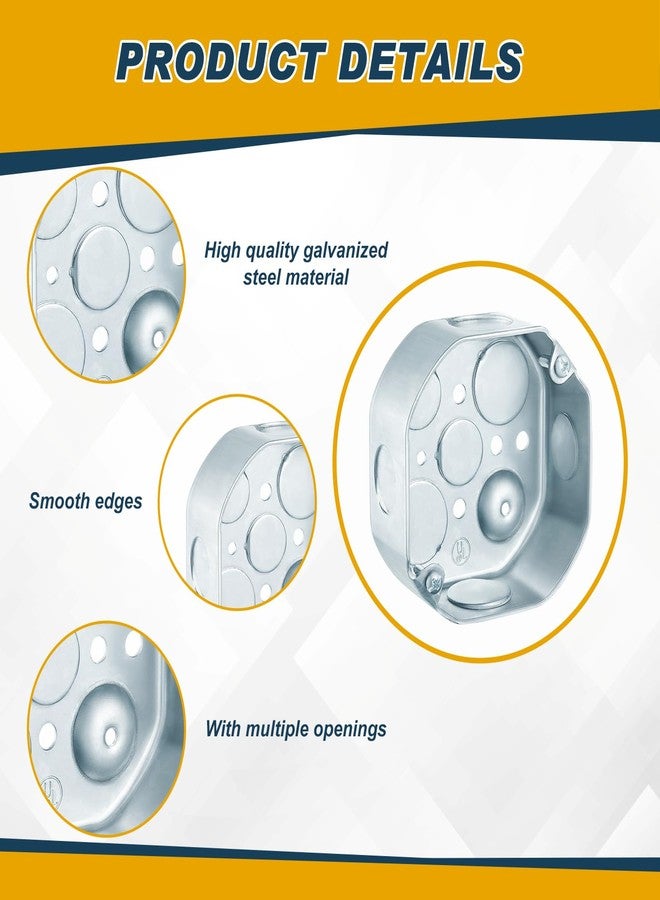 PRODUCT DETAILS

High quality galvanized steel material

Smooth edges

With multiple openings