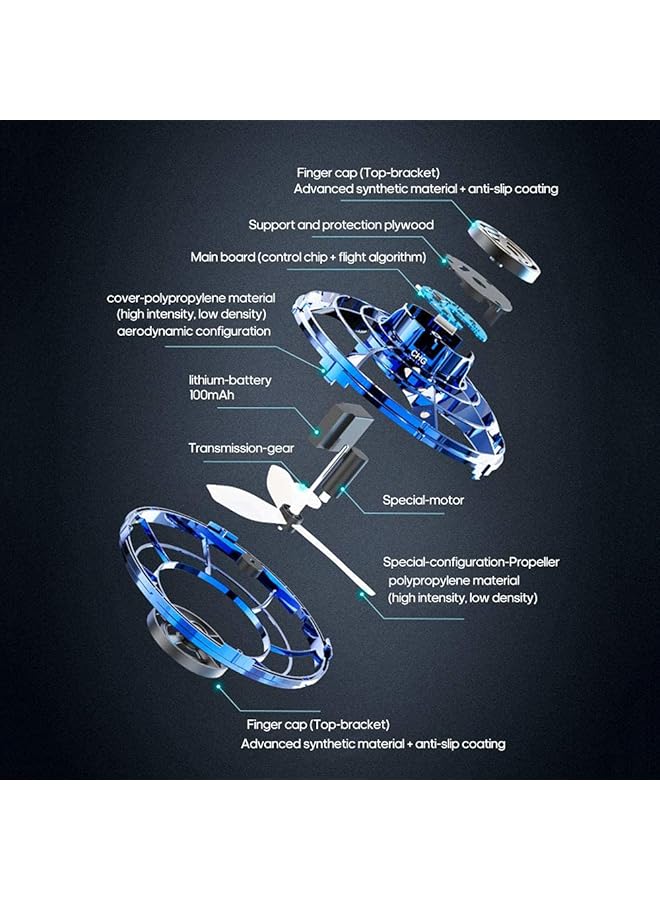 Finger cap (Top-bracket)
Advanced synthetic material + anti-slip coating

Support and protection plywood

Main board (control chip + flight algorithm)

cover-polypropylene material
(high intensity, low density)
aerodynamic configuration

lithium-battery
100mAh

Transmission-gear

Special-motor

Special-configuration-Propeller
polypropylene material
(high intensity, low density)

Finger cap (Top-bracket)
Advanced synthetic material + anti-slip coating