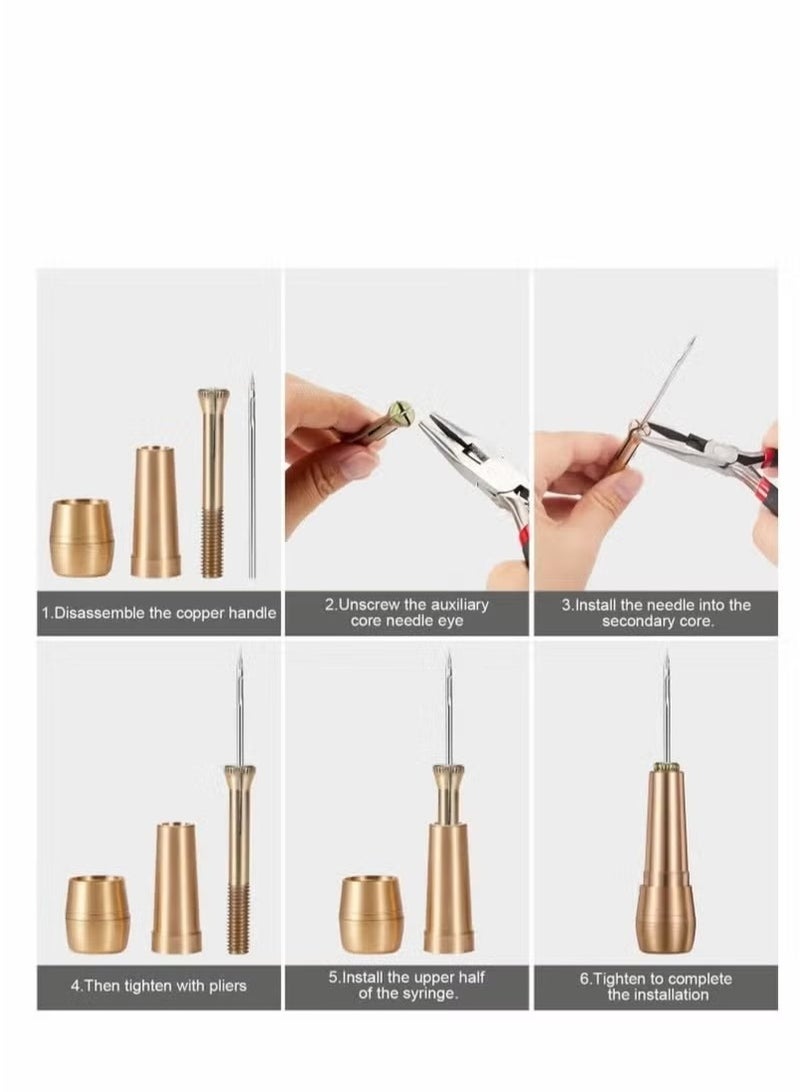 1.Disassemble the copper handle

2.Unscrew the auxiliary core needle eye

3.Install the needle into the secondary core.

4.Then tighten with pliers

5.Install the upper half of the syringe.

6.Tighten to complete the installation