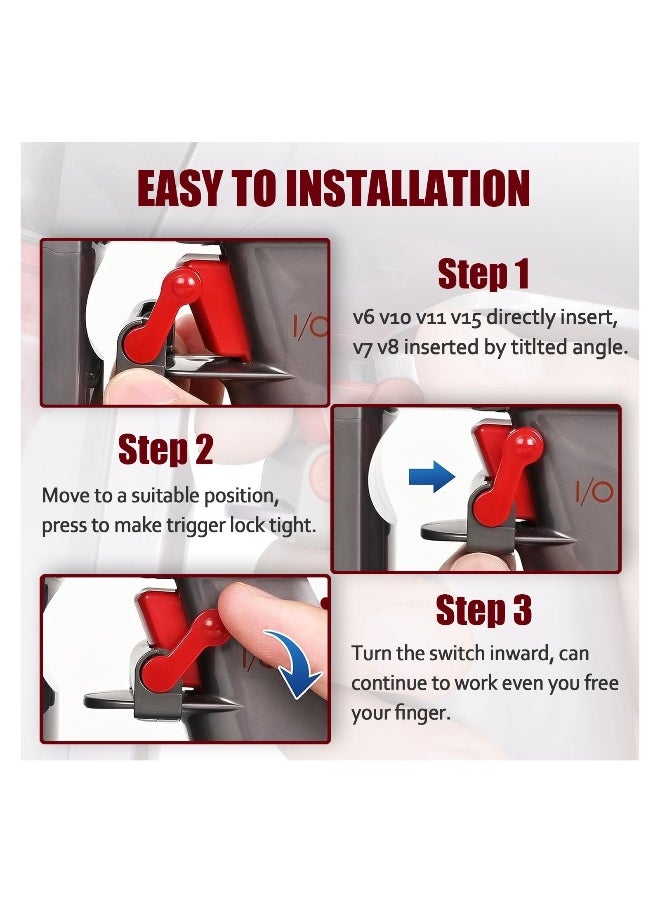 EASY TO INSTALLATION

I/O

Step 1

v6 v10 v11 v15 directly insert, v7 v8 inserted by titlted angle.

Step 2

Move to a suitable position, press to make trigger lock tight.

I/O

I/O

Step 3

Turn the switch inward, can continue to work even you free your finger.