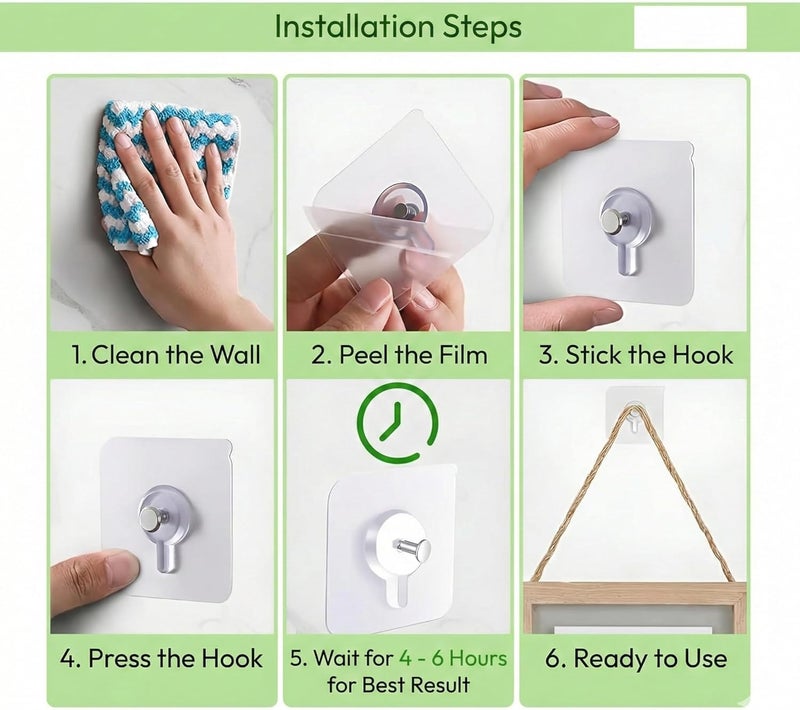 Installation Steps

1. Clean the Wall

2. Peel the Film

3. Stick the Hook

4. Press the Hook

5. Wait for 4 - 6 Hours for Best Result

6. Ready to Use