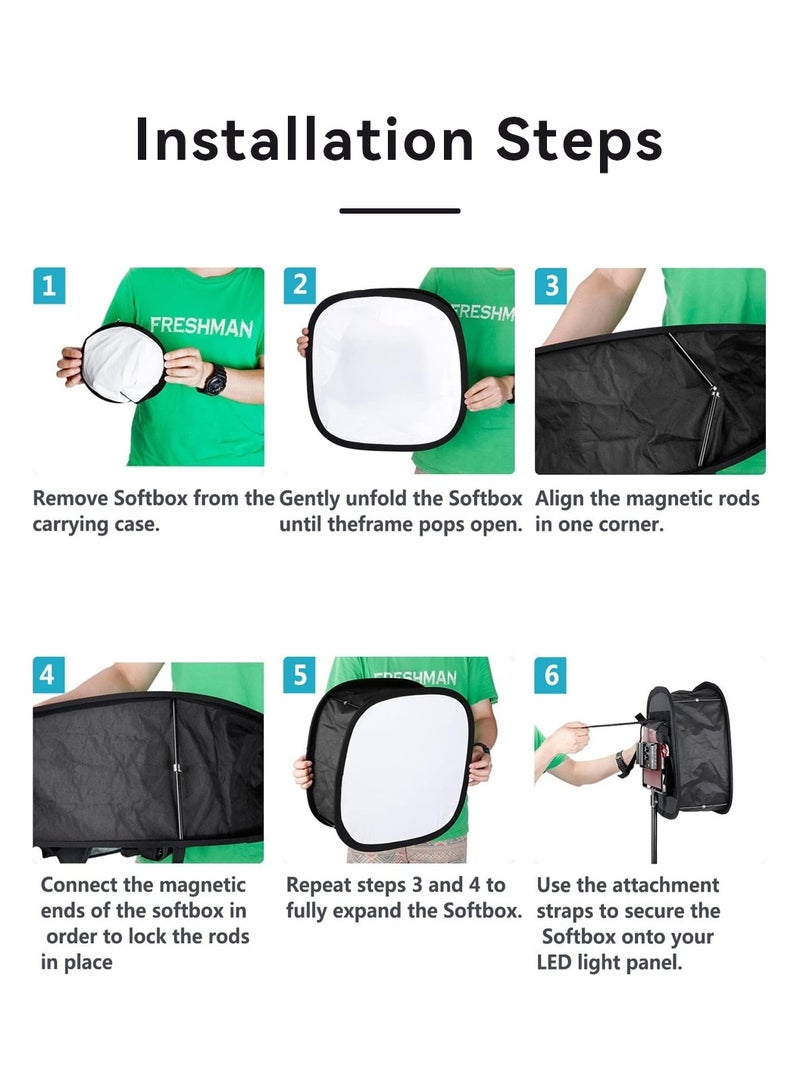 Installation Steps

1

FRESHMAN

Remove Softbox from the carrying case.

2

FRESHM

Gently unfold the Softbox until theframe pops open.

3

Align the magnetic rods in one corner.

4

Connect the magnetic ends of the softbox in order to lock the rods in place

5

FRESHMAN

Repeat steps 3 and 4 to fully expand the Softbox.

6

Use the attachment straps to secure the Softbox onto your LED light panel.