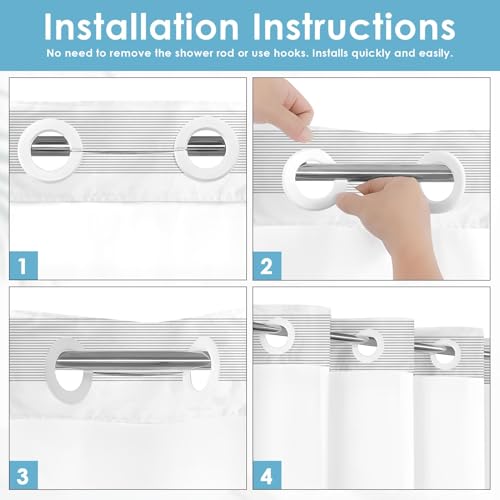 Installation Instructions

No need to remove the shower rod or use hooks. Installs quickly and easily.

1

2

3

4