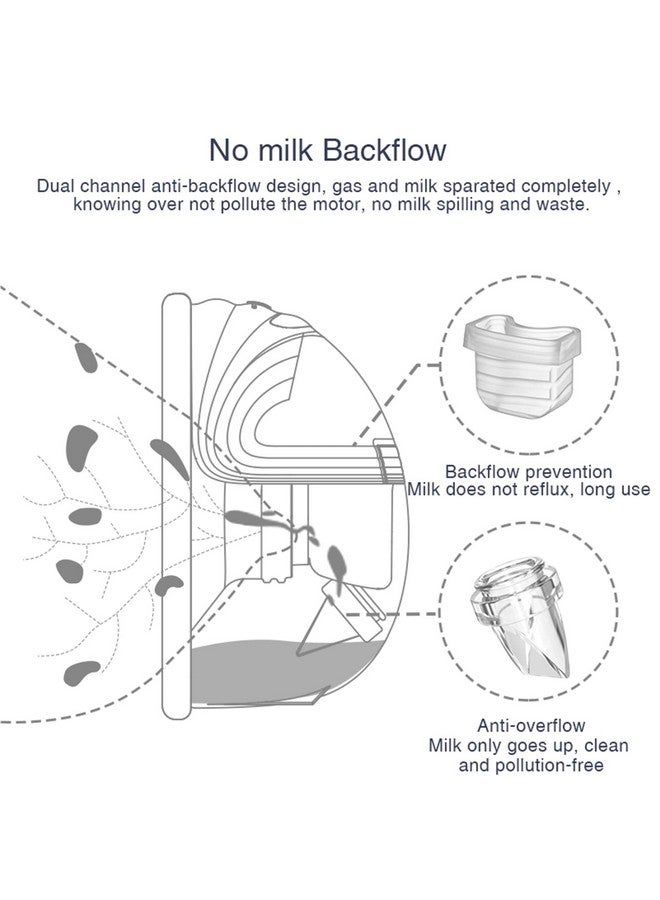 No milk Backflow

Dual channel anti-backflow design, gas and milk sparated completely , knowing over not pollute the motor, no milk spilling and waste.

Backflow prevention
Milk does not reflux, long use

Anti-overflow
Milk only goes up, clean and pollution-free