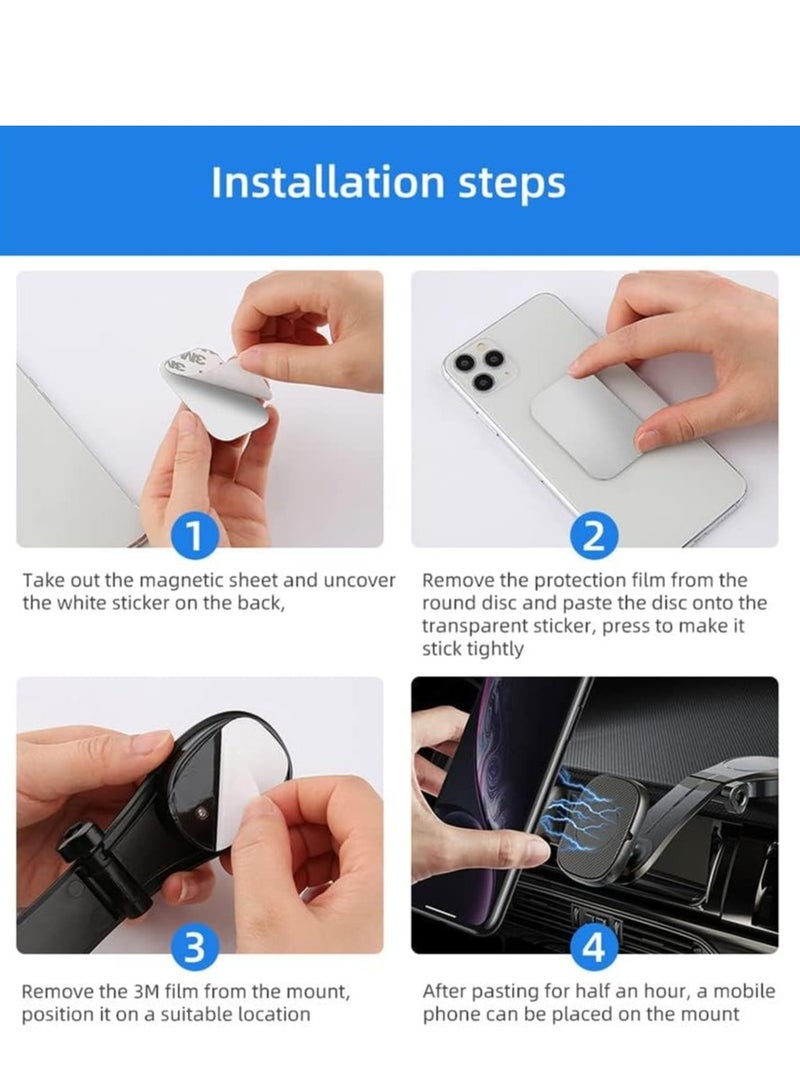 Installation steps

3M

1

Take out the magnetic sheet and uncover the white sticker on the back,

2

Remove the protection film from the round disc and paste the disc onto the transparent sticker, press to make it stick tightly

3

Remove the 3M film from the mount, position it on a suitable location

4

After pasting for half an hour, a mobile phone can be placed on the mount