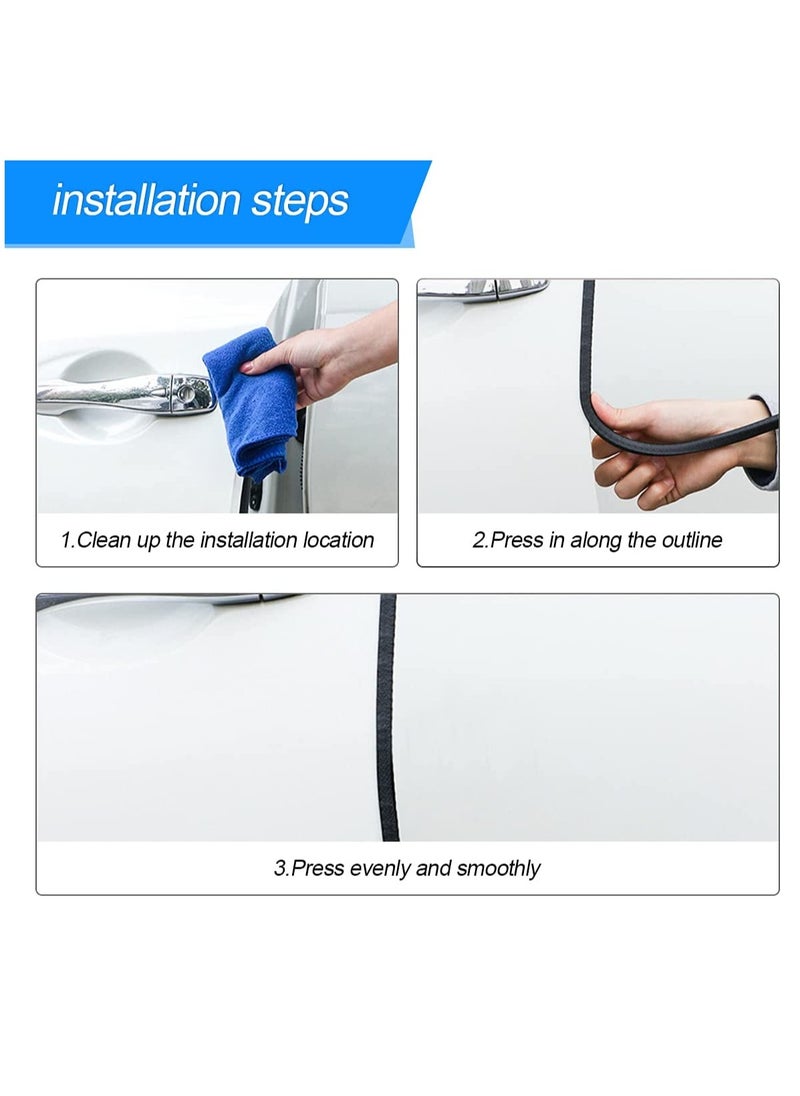 installation steps

1.Clean up the installation location

2.Press in along the outline

3.Press evenly and smoothly