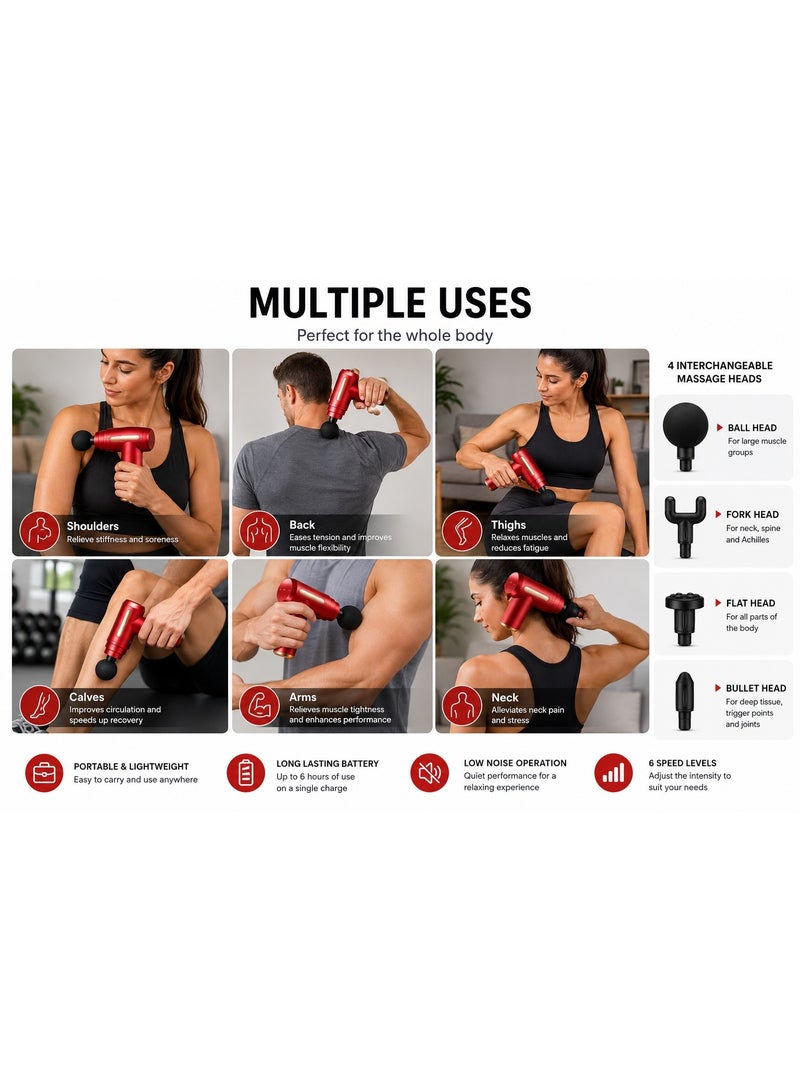 MULTIPLE USES

Perfect for the whole body

Shoulders
Relieve stiffness and soreness

Back
Eases tension and improves muscle flexibility

Thighs
Relaxes muscles and reduces fatigue

Calves
Improves circulation and speeds up recovery

Arms
Relieves muscle tightness and enhances performance

Neck
Alleviates neck pain and stress

4 INTERCHANGEABLE MASSAGE HEADS

BALL HEAD
For large muscle groups

FORK HEAD
For neck, spine and Achilles

FLAT HEAD
For all parts of the body

BULLET HEAD
For deep tissue, trigger points and joints

PORTABLE & LIGHTWEIGHT
Easy to carry and use anywhere

LONG LASTING BATTERY
Up to 6 hours of use on a single charge

LOW NOISE OPERATION
Quiet performance for a relaxing experience

6 SPEED LEVELS
Adjust the intensity to suit your needs