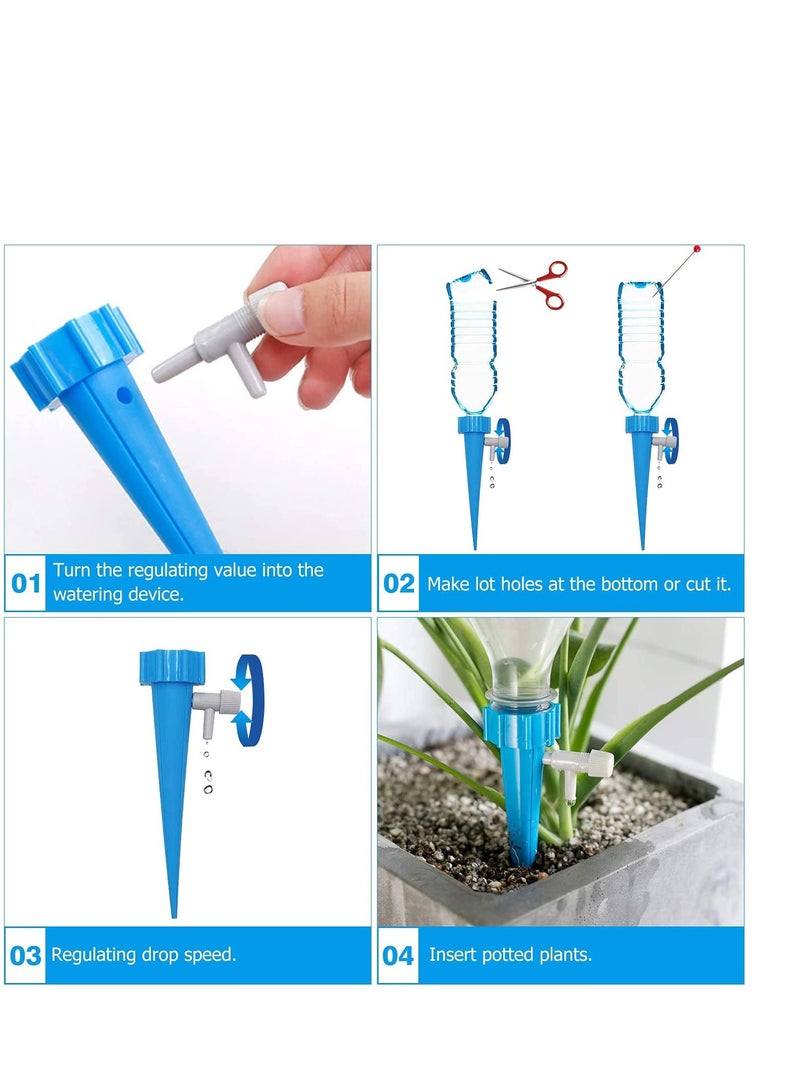 01 Turn the regulating value into the watering device.

02 Make lot holes at the bottom or cut it.

03 Regulating drop speed.

04 Insert potted plants.