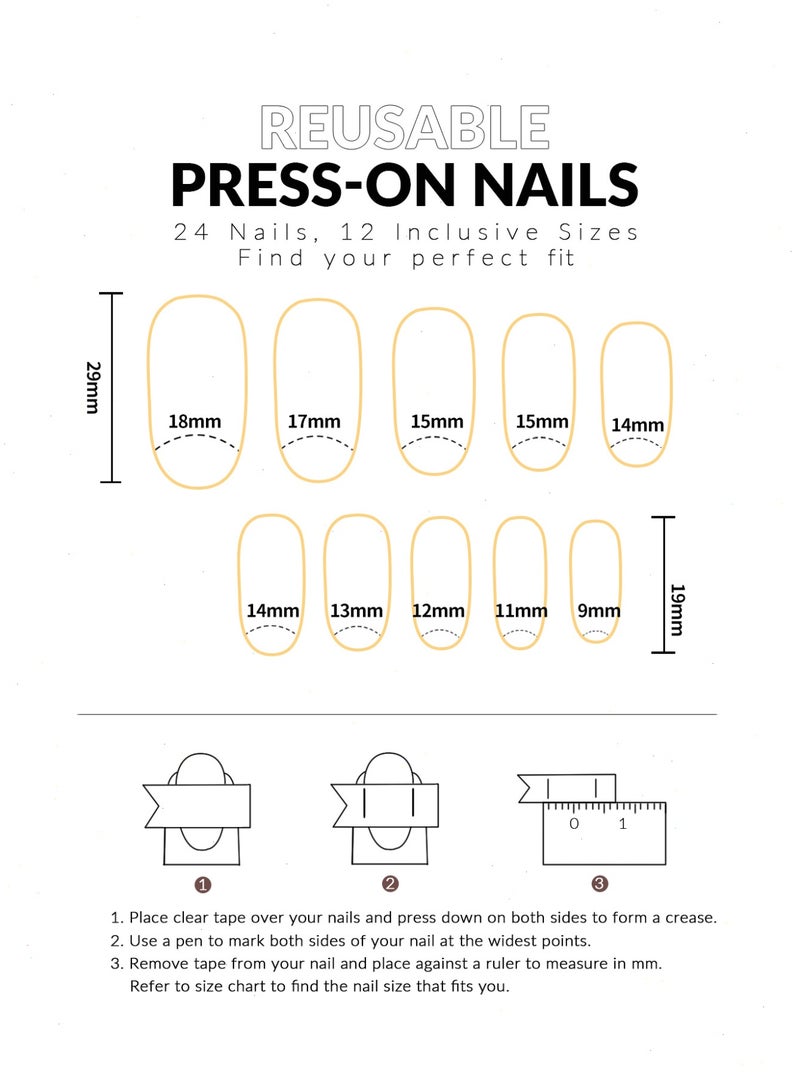 REUSABLE
PRESS-ON NAILS
24 Nails, 12 Inclusive Sizes
Find your perfect fit

29mm

18mm 17mm 15mm 15mm 14mm

14mm 13mm 12mm 11mm 9mm

19mm

0 1

1 2 3

1. Place clear tape over your nails and press down on both sides to form a crease.
2. Use a pen to mark both sides of your nail at the widest points.
3. Remove tape from your nail and place against a ruler to measure in mm. Refer to size chart to find the nail size that fits you.