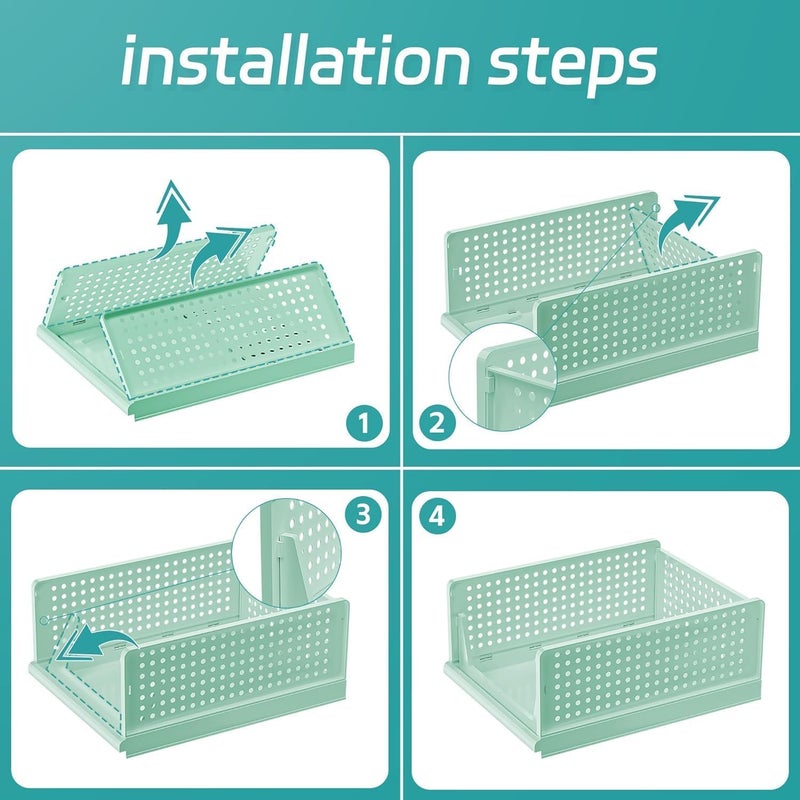 installation steps

1

2

3

4