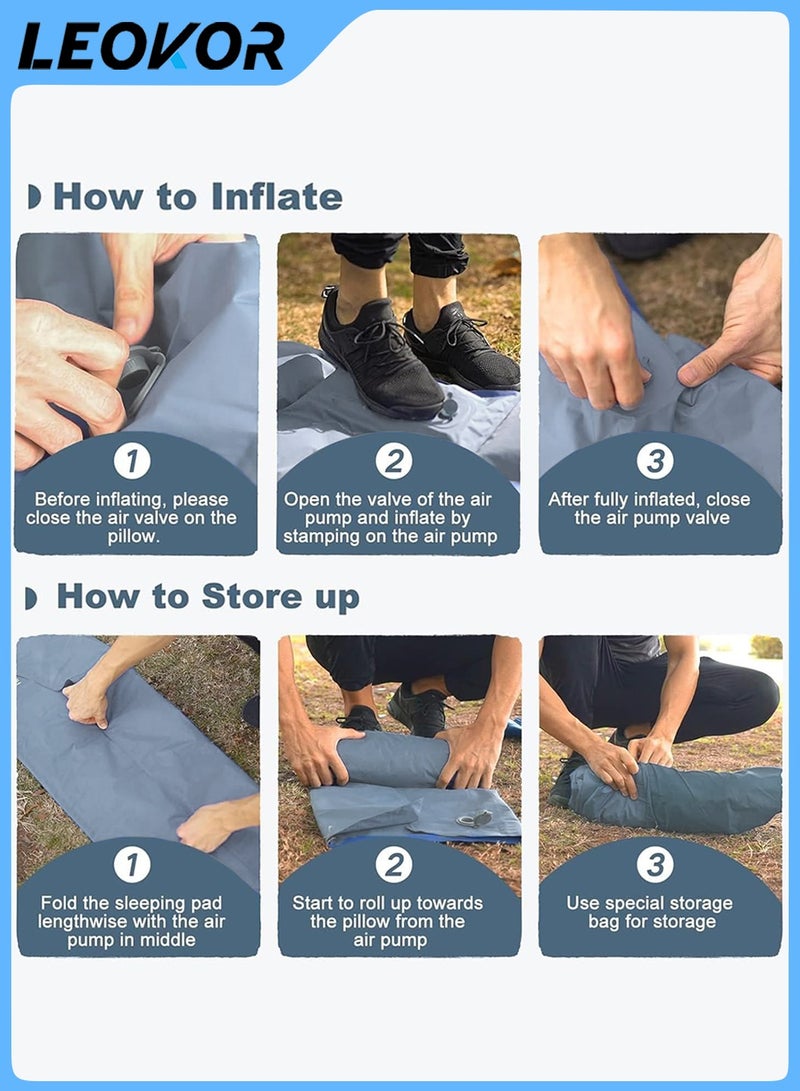 LEOVOR

How to Inflate

1
Before inflating, please close the air valve on the pillow.

2
Open the valve of the air pump and inflate by stamping on the air pump

3
After fully inflated, close the air pump valve

How to Store up

1
Fold the sleeping pad lengthwise with the air pump in middle

2
Start to roll up towards the pillow from the air pump

3
Use special storage bag for storage