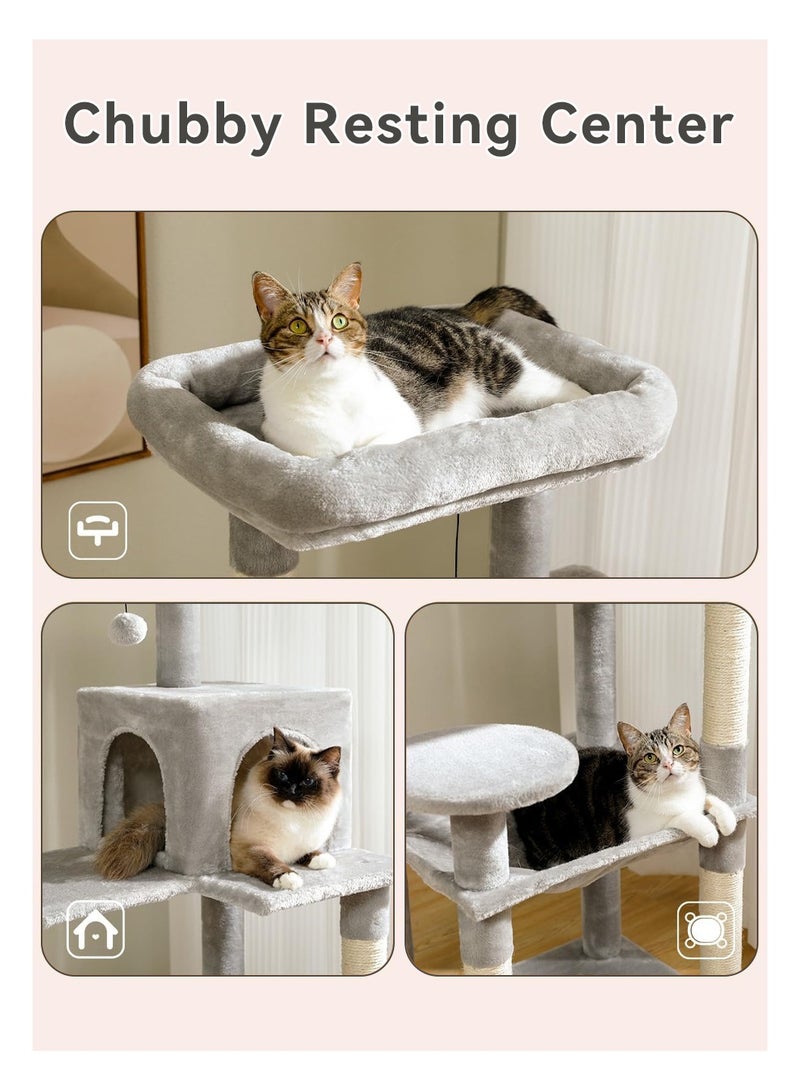 Chubby Resting Center