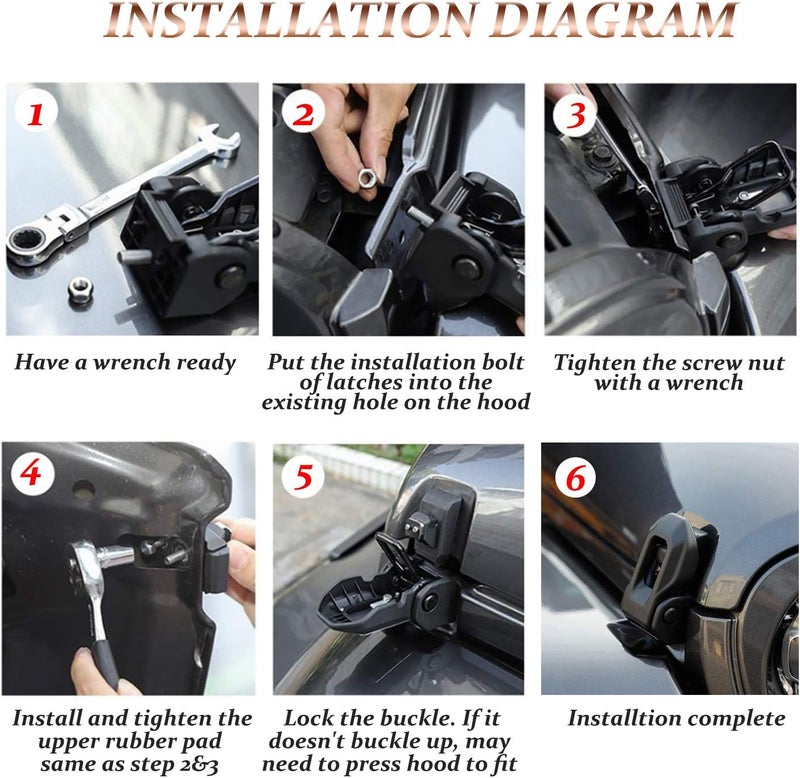 INSTALLATION DIAGRAM

1

Have a wrench ready

2

Put the installation bolt of latches into the existing hole on the hood

3

Tighten the screw nut with a wrench

4

Install and tighten the upper rubber pad same as step 2&3

5

Lock the buckle. If it doesn't buckle up, may need to press hood to fit

6

Installtion complete