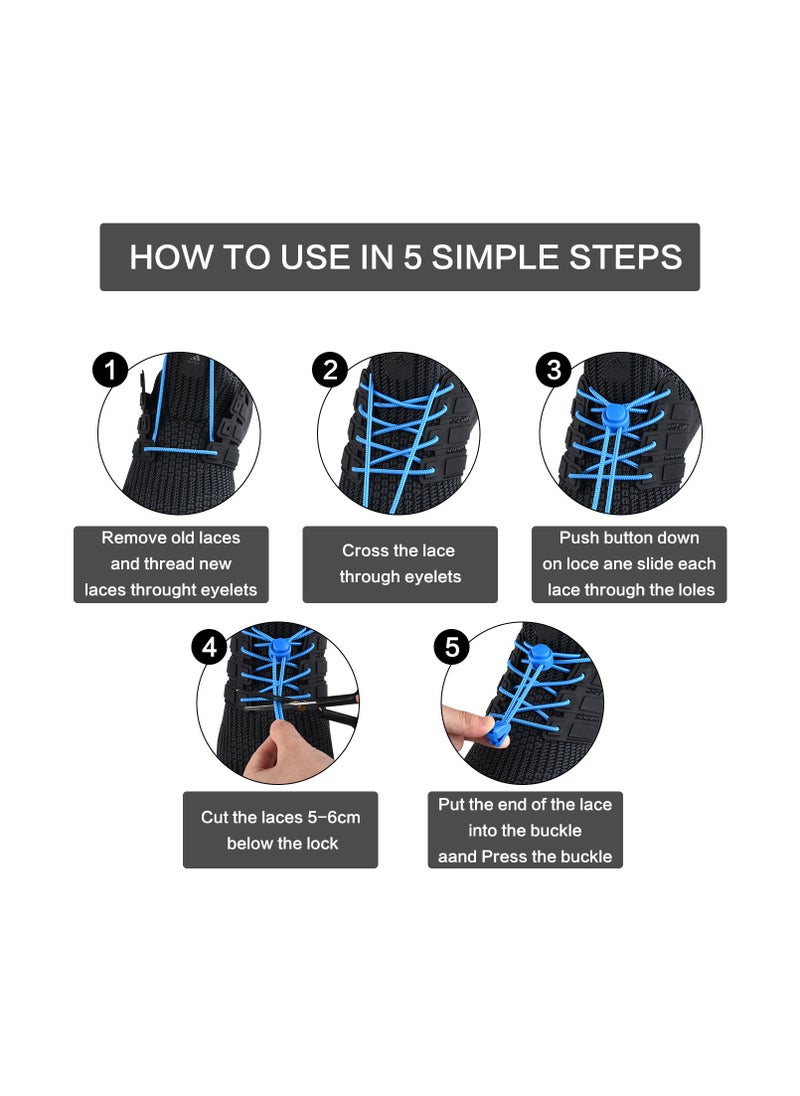 HOW TO USE IN 5 SIMPLE STEPS

1

Remove old laces and thread new laces throught eyelets

2

Cross the lace through eyelets

3

Push button down on loce ane slide each lace through the loles

4

Cut the laces 5-6cm below the lock

5

Put the end of the lace into the buckle aand Press the buckle