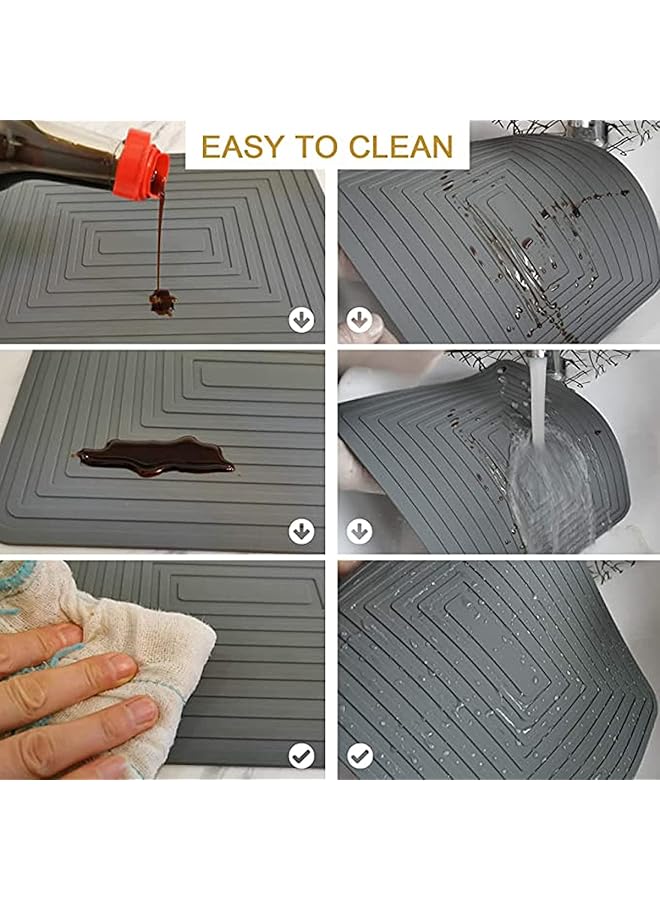 EASY TO CLEAN