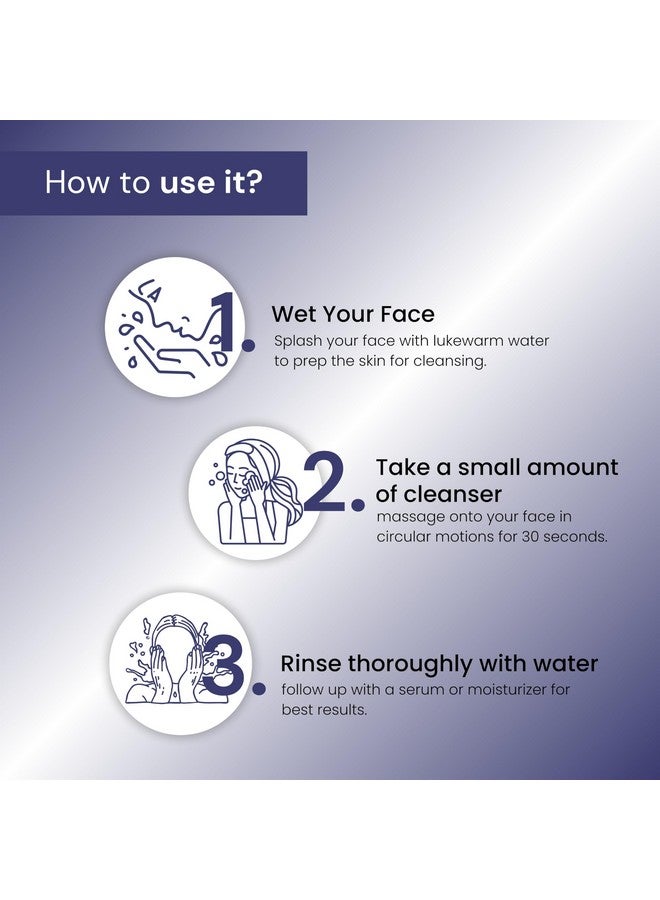 How to use it?

1. Wet Your Face
Splash your face with lukewarm water to prep the skin for cleansing.

2. Take a small amount of cleanser
massage onto your face in circular motions for 30 seconds.

3. Rinse thoroughly with water
follow up with a serum or moisturizer for best results.