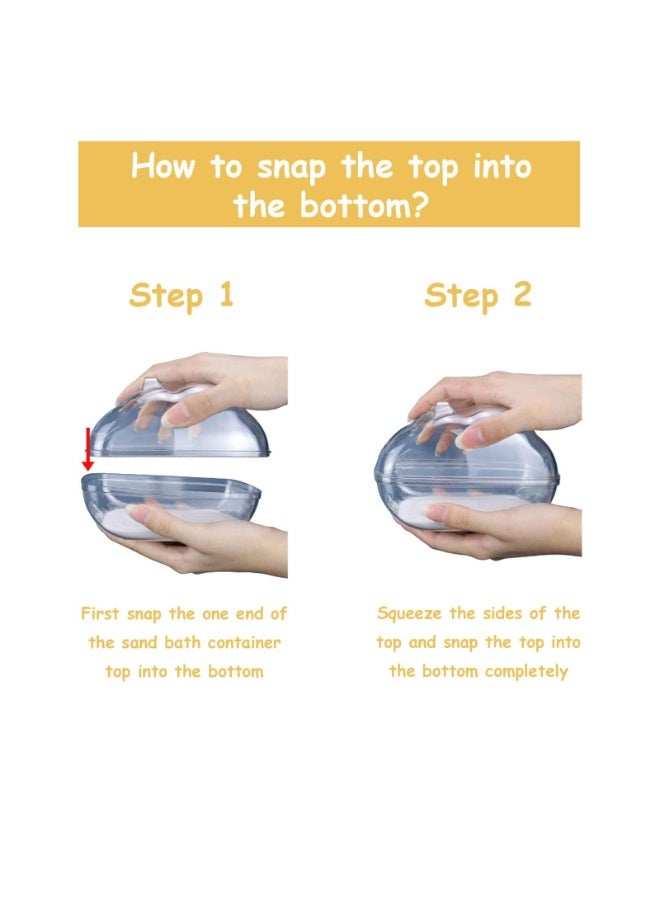 How to snap the top into the bottom?

Step 1

First snap the one end of the sand bath container top into the bottom

Step 2

Squeeze the sides of the top and snap the top into the bottom completely