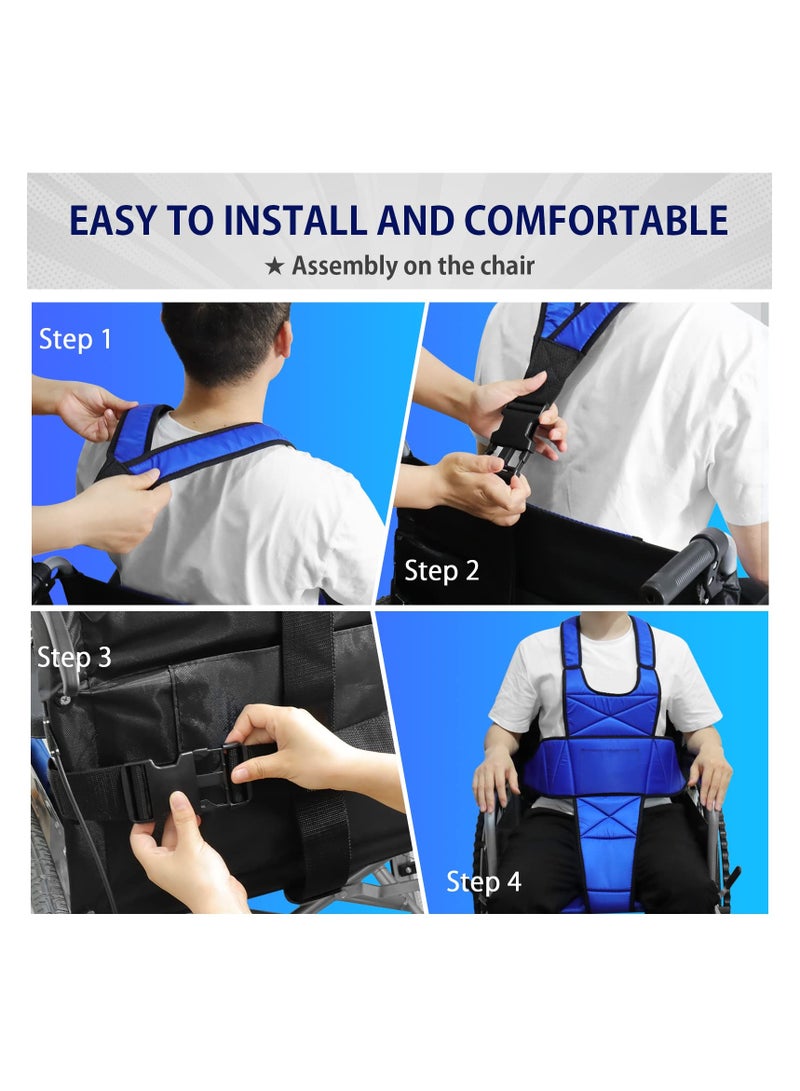 EASY TO INSTALL AND COMFORTABLE

★ Assembly on the chair

Step 1

Step 2

Step 3

Step 4