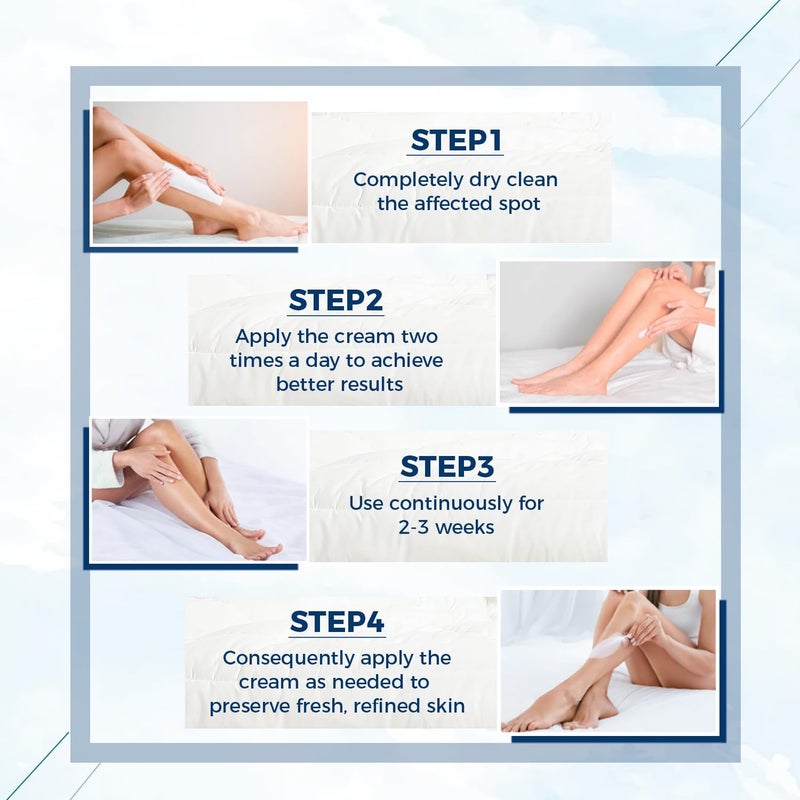 STEP1
Completely dry clean the affected spot

STEP2
Apply the cream two times a day to achieve better results

STEP3
Use continuously for 2-3 weeks

STEP4
Consequently apply the cream as needed to preserve fresh, refined skin