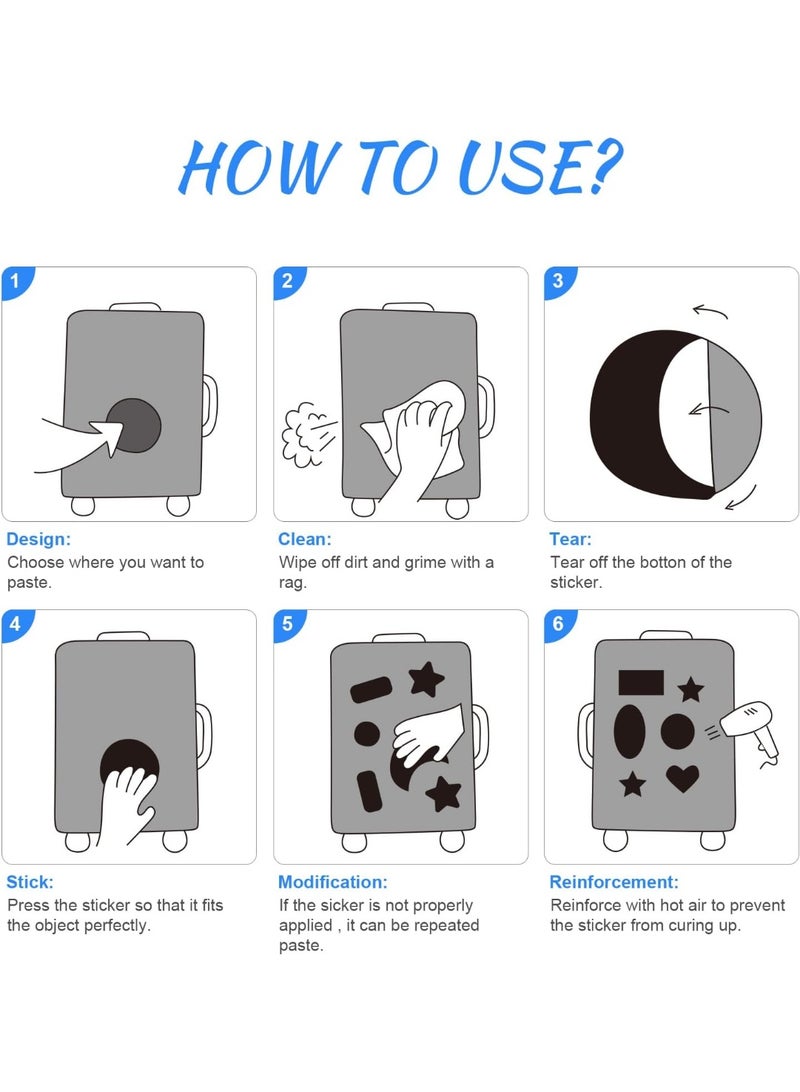 HOW TO USE?

1

Design:
Choose where you want to paste.

2

Clean:
Wipe off dirt and grime with a rag.

3

Tear:
Tear off the botton of the sticker.

4

Stick:
Press the sticker so that it fits the object perfectly.

5

Modification:
If the sicker is not properly applied , it can be repeated paste.

6

Reinforcement:
Reinforce with hot air to prevent the sticker from curing up.