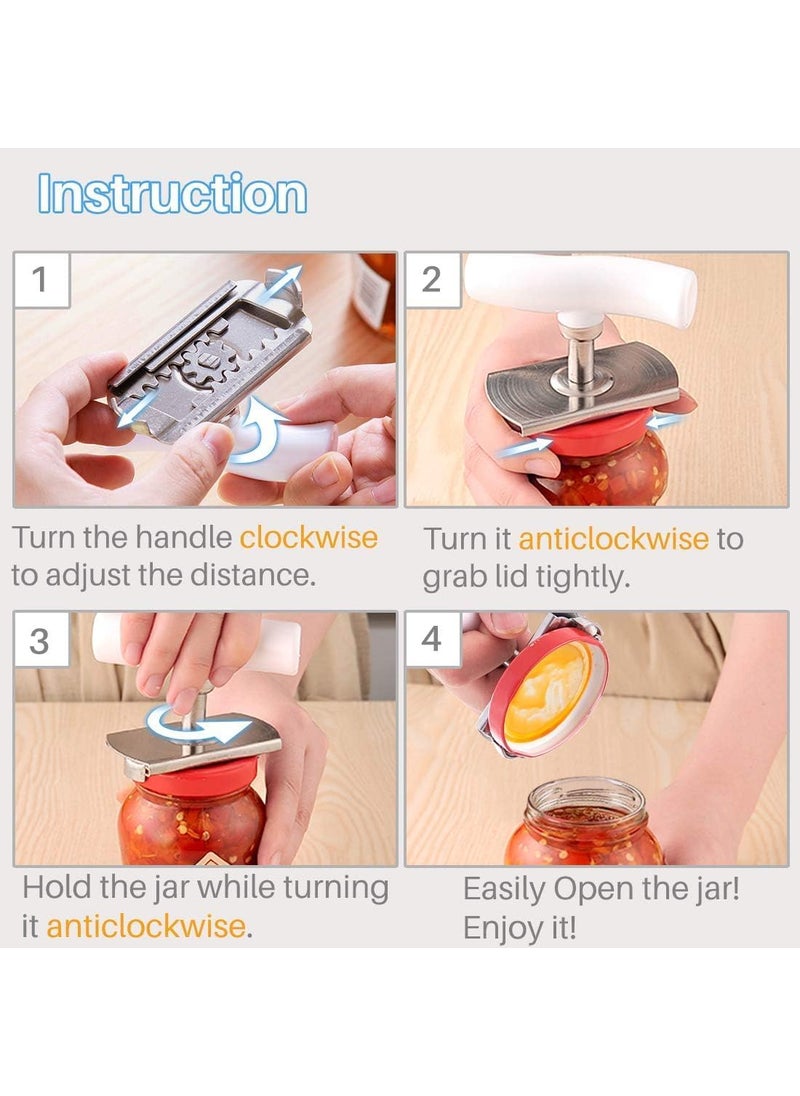 Instruction

1

Turn the handle clockwise to adjust the distance.

2

Turn it anticlockwise to grab lid tightly.

3

Hold the jar while turning it anticlockwise.

4

Easily Open the jar! Enjoy it!