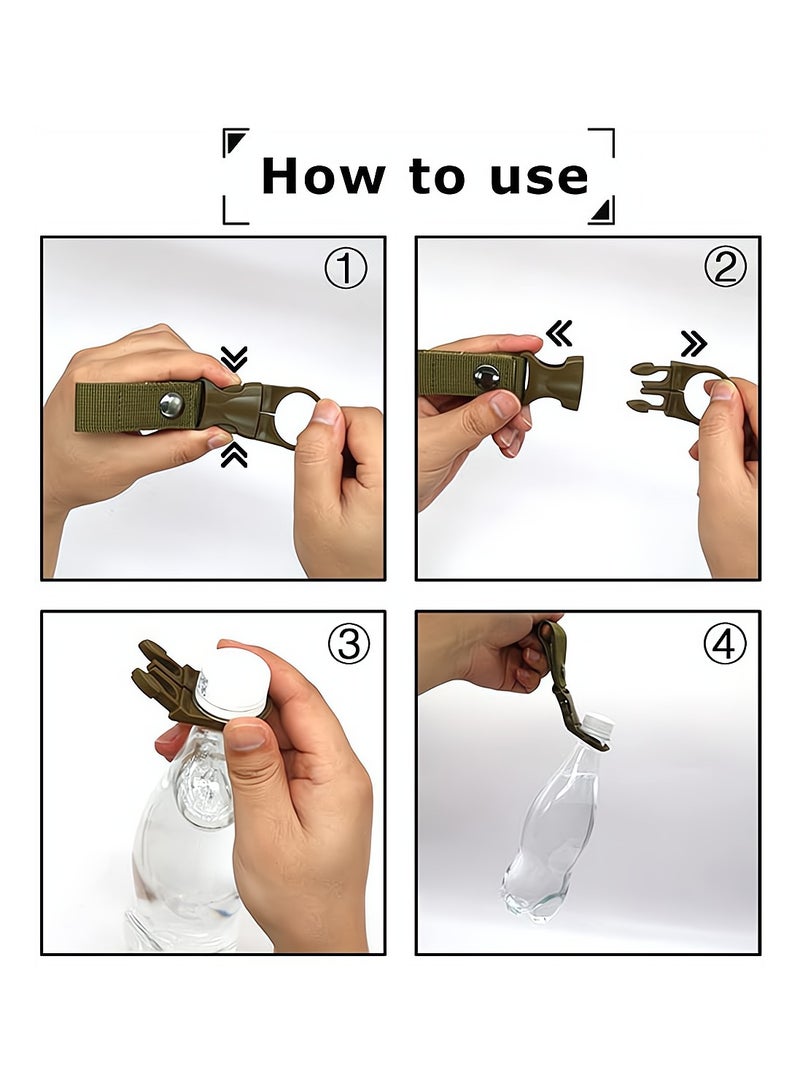 How to use

①

②

③

④