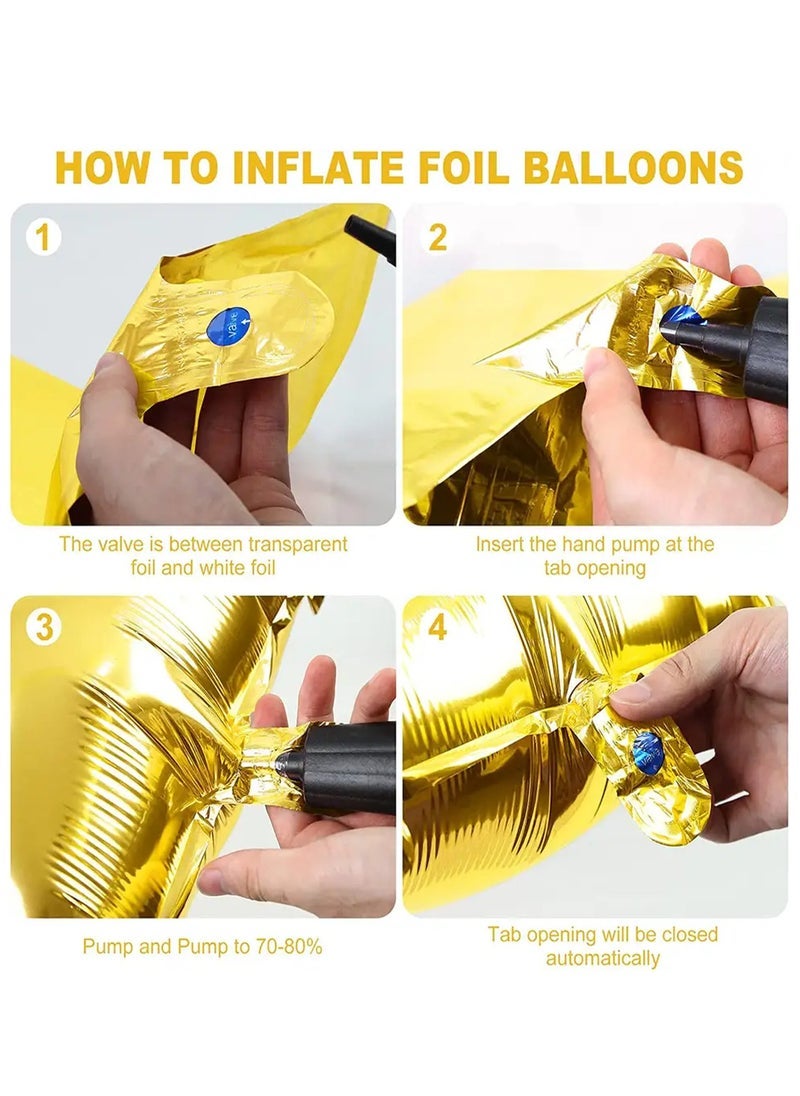 HOW TO INFLATE FOIL BALLOONS

1

valve

The valve is between transparent foil and white foil

2

Insert the hand pump at the tab opening

3

Pump and Pump to 70-80%

4

Tab opening will be closed automatically