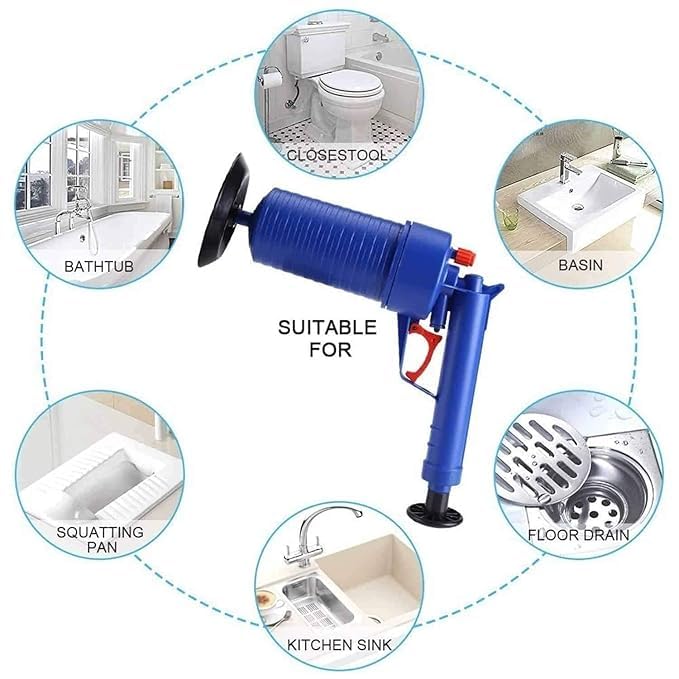 CLOSESTOOL

BATHTUB

BASIN

SUITABLE FOR

SQUATTING PAN

FLOOR DRAIN

KITCHEN SINK