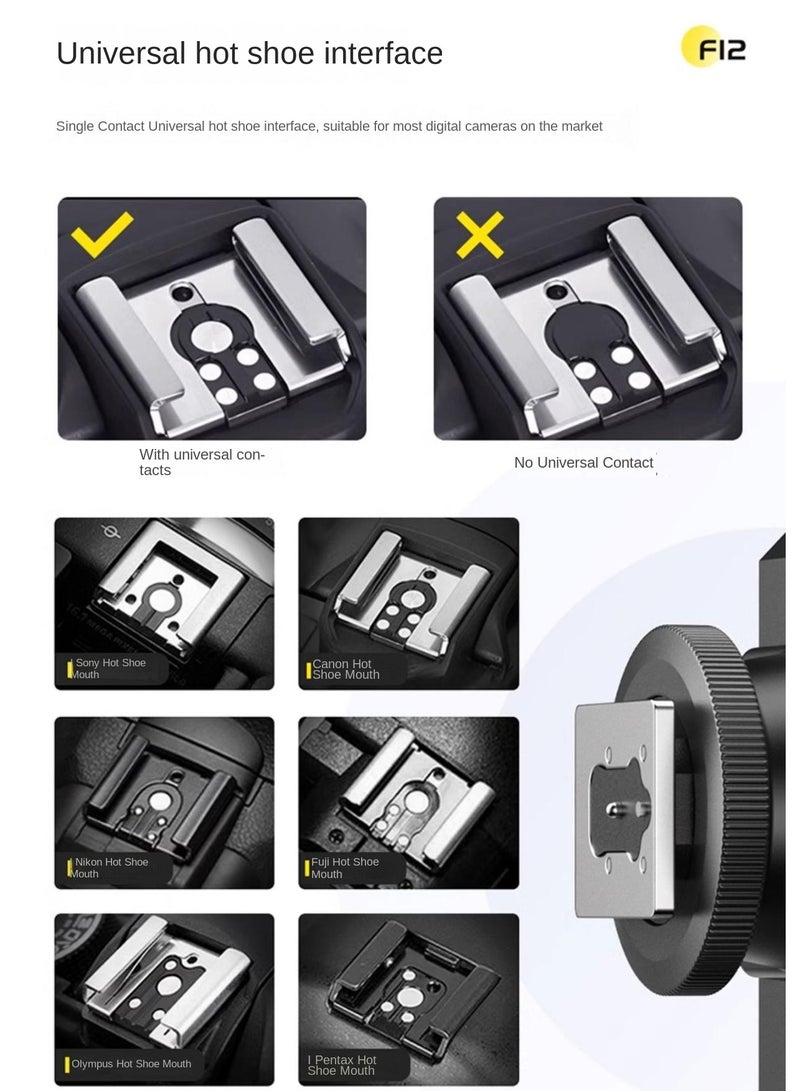 Universal hot shoe interface

F12

Single Contact Universal hot shoe interface, suitable for most digital cameras on the market

With universal contacts

No Universal Contact

Sony Hot Shoe Mouth

Canon Hot Shoe Mouth

Nikon Hot Shoe Mouth

Fuji Hot Shoe Mouth

Olympus Hot Shoe Mouth

I Pentax Hot Shoe Mouth