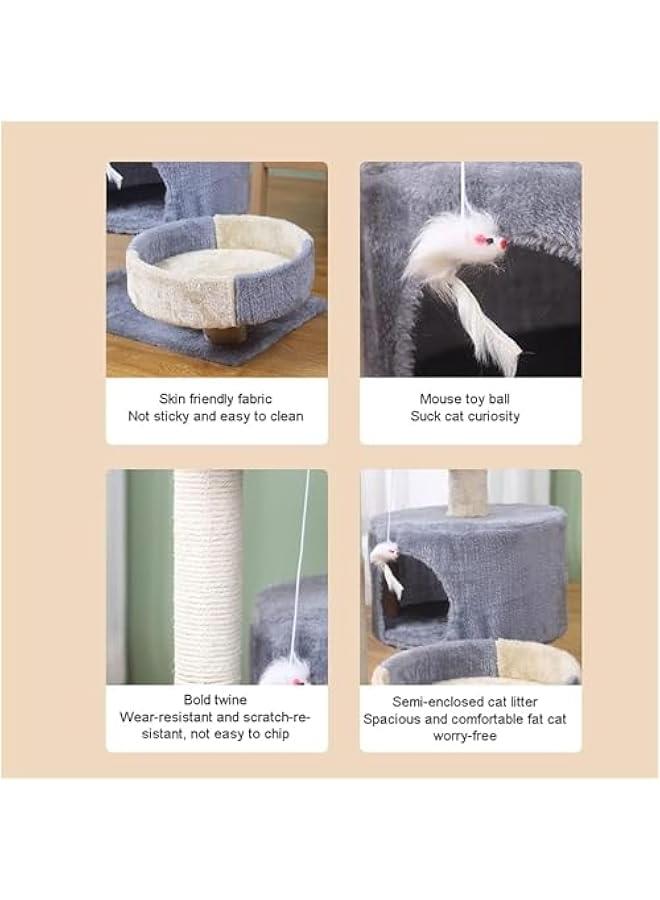 Skin friendly fabric
Not sticky and easy to clean

Mouse toy ball
Suck cat curiosity

Bold twine
Wear-resistant and scratch-resistant, not easy to chip

Semi-enclosed cat litter
Spacious and comfortable fat cat worry-free