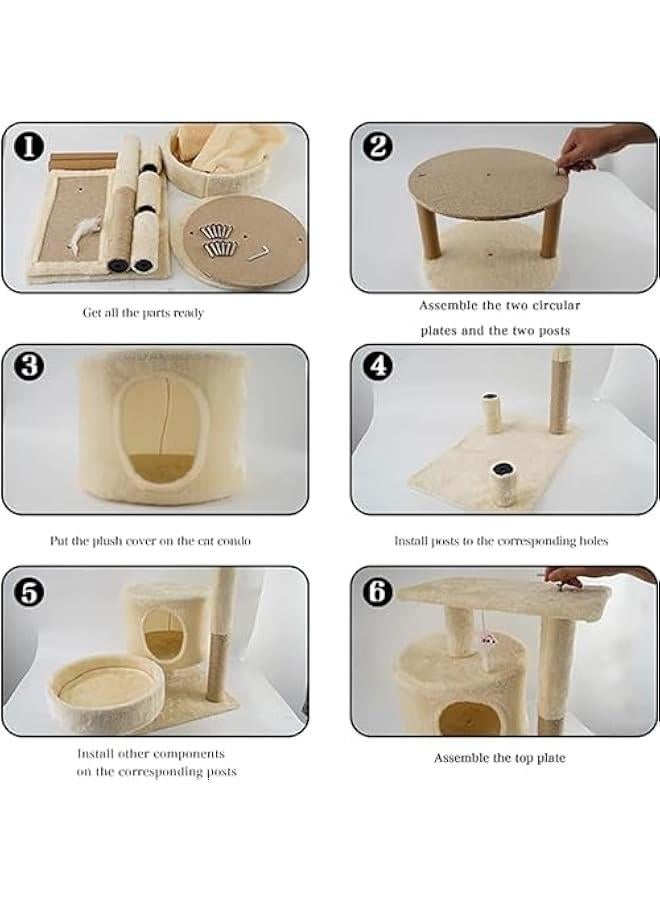 1

Get all the parts ready

2

Assemble the two circular plates and the two posts

3

Put the plush cover on the cat condo

4

Install posts to the corresponding holes

5

Install other components on the corresponding posts

6

Assemble the top plate