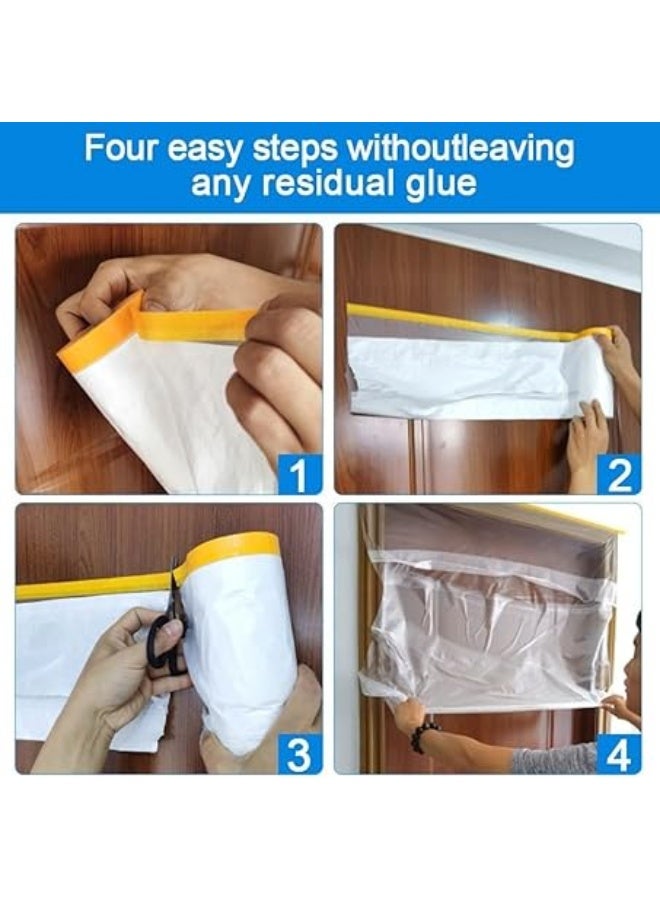 Four easy steps withoutleaving any residual glue

1

2

3

4