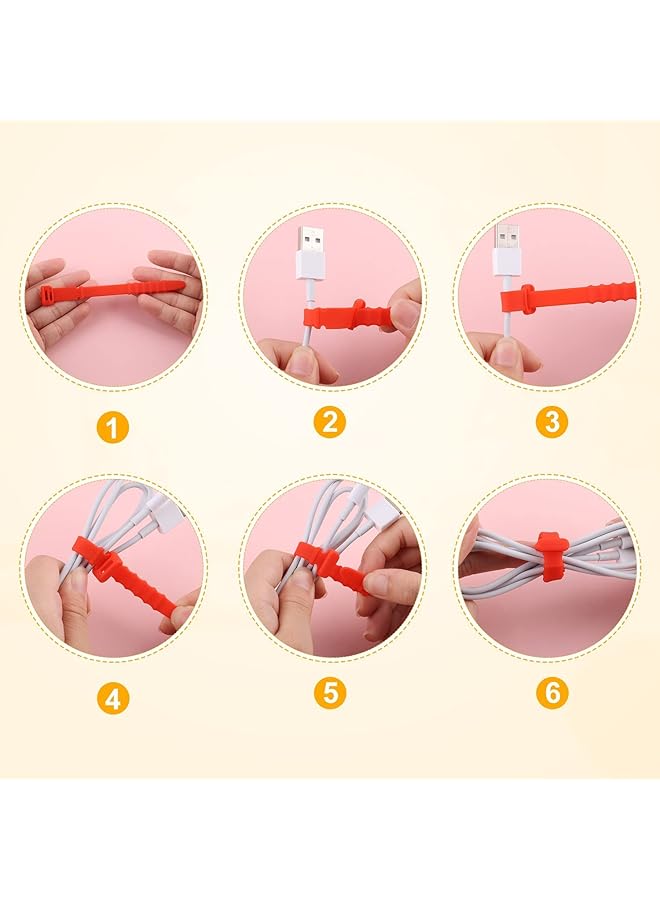 1

2

3

4

5

6