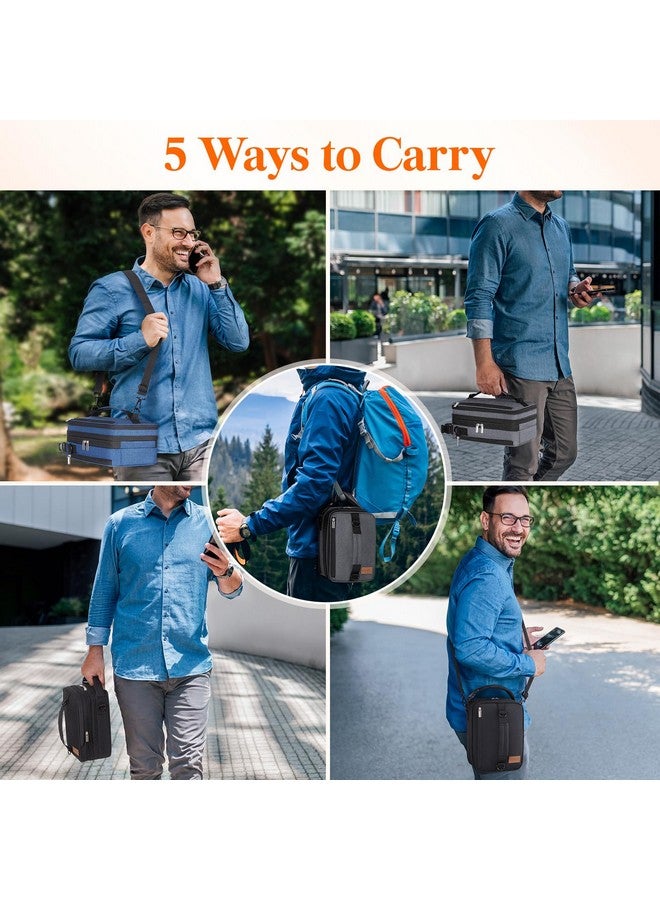 5 Ways to Carry