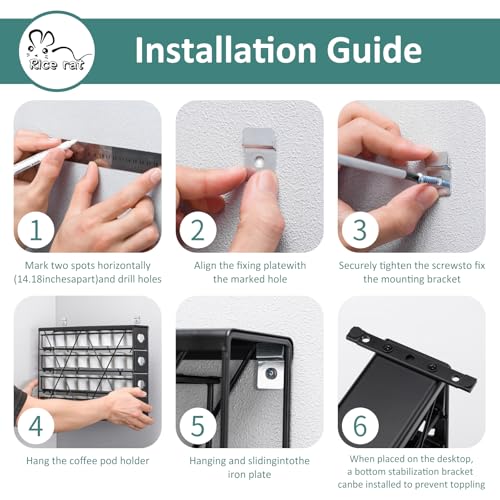 Rice rat

Installation Guide

1

Mark two spots horizontally (14.18inchesapart)and drill holes

2

Align the fixing platewith the marked hole

3

Securely tighten the screwsto fix the mounting bracket

4

Hang the coffee pod holder

5

Hanging and slidingintothe iron plate

6

When placed on the desktop, a bottom stabilization bracket canbe installed to prevent toppling