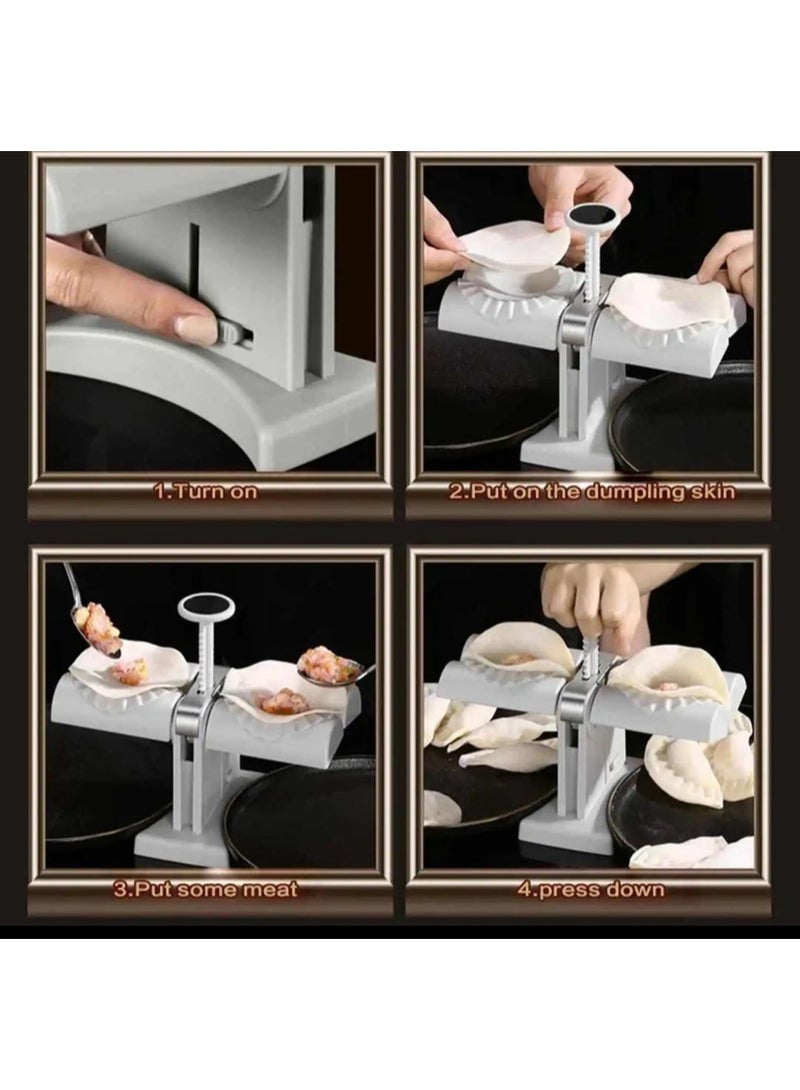 1.Turn on

2.Put on the dumpling skin

3.Put some meat

4.press down