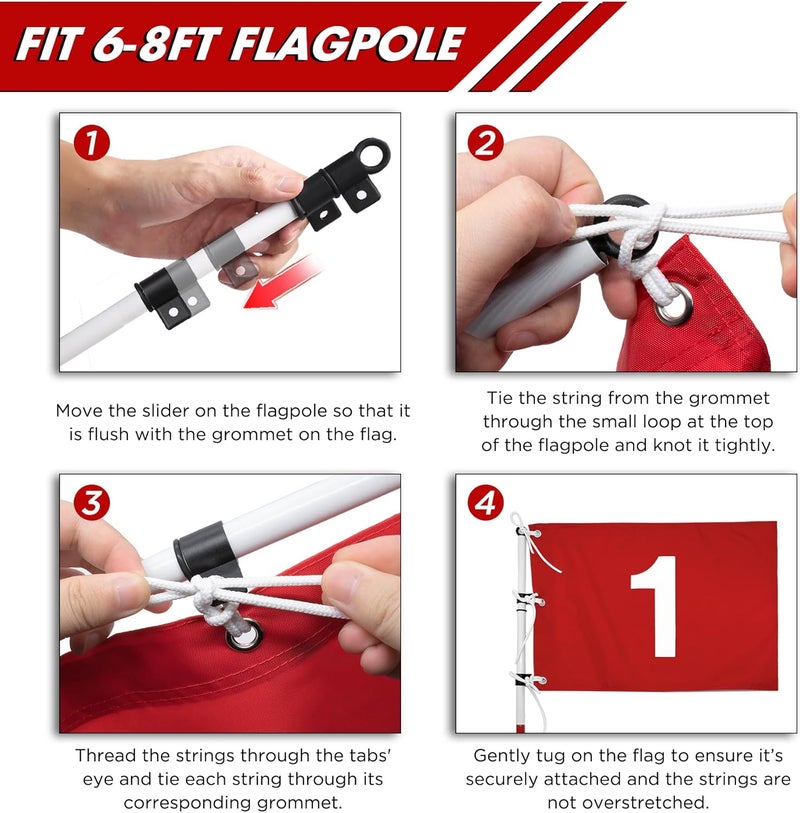 FIT 6-8FT FLAGPOLE

1

Move the slider on the flagpole so that it is flush with the grommet on the flag.

2

Tie the string from the grommet through the small loop at the top of the flagpole and knot it tightly.

3

Thread the strings through the tabs' eye and tie each string through its corresponding grommet.

4

1

Gently tug on the flag to ensure it's securely attached and the strings are not overstretched.